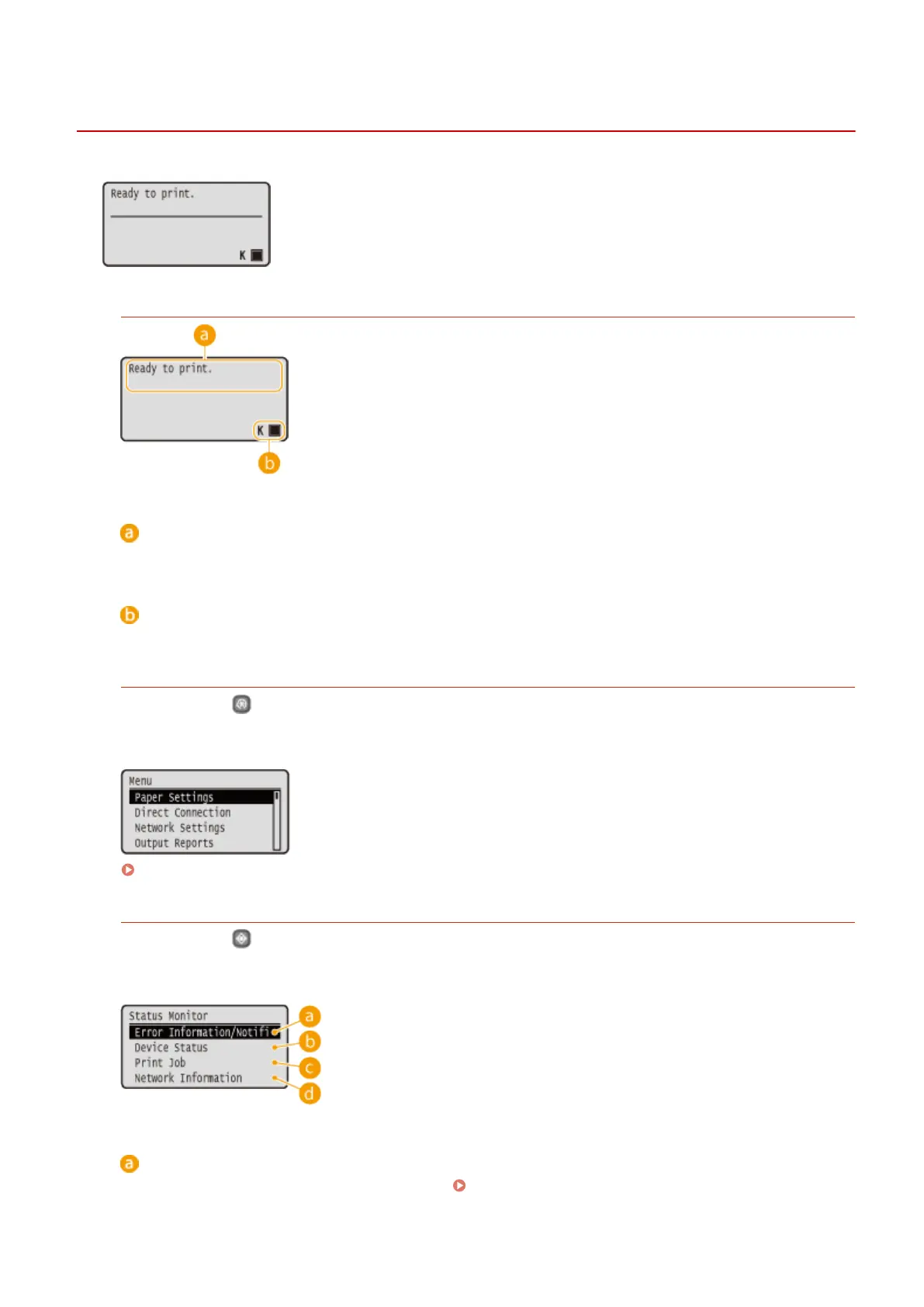 Ready to print.

K

a

Ready to print.

K

b

a

b

Menu
Paper Settings
Direct Connection
Network Settings
Output Reports

Status Monitor
Error Information/Notifi
Device Status
Print Job
Network Information

a
b
c
d

a