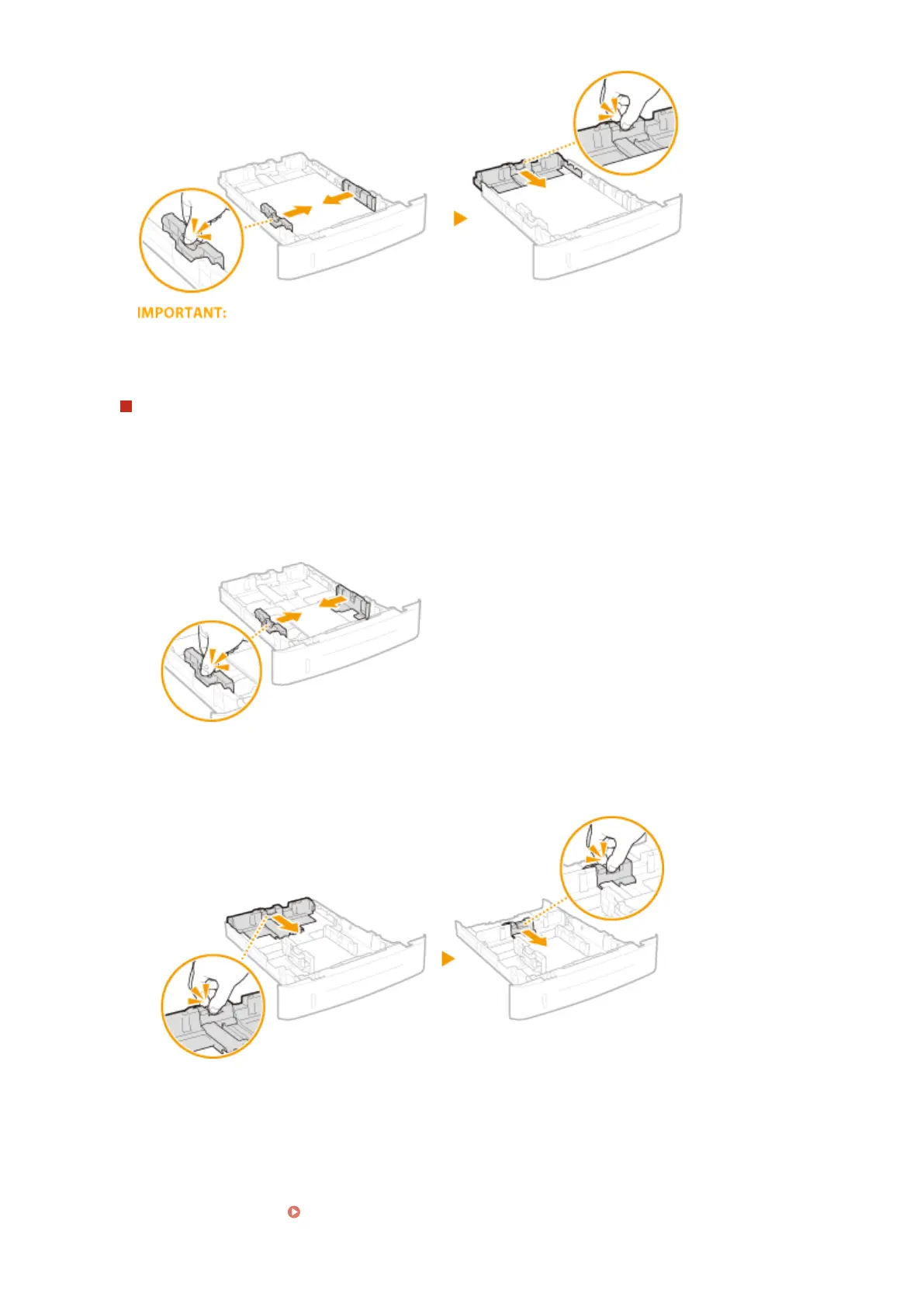 IMPORTANT: