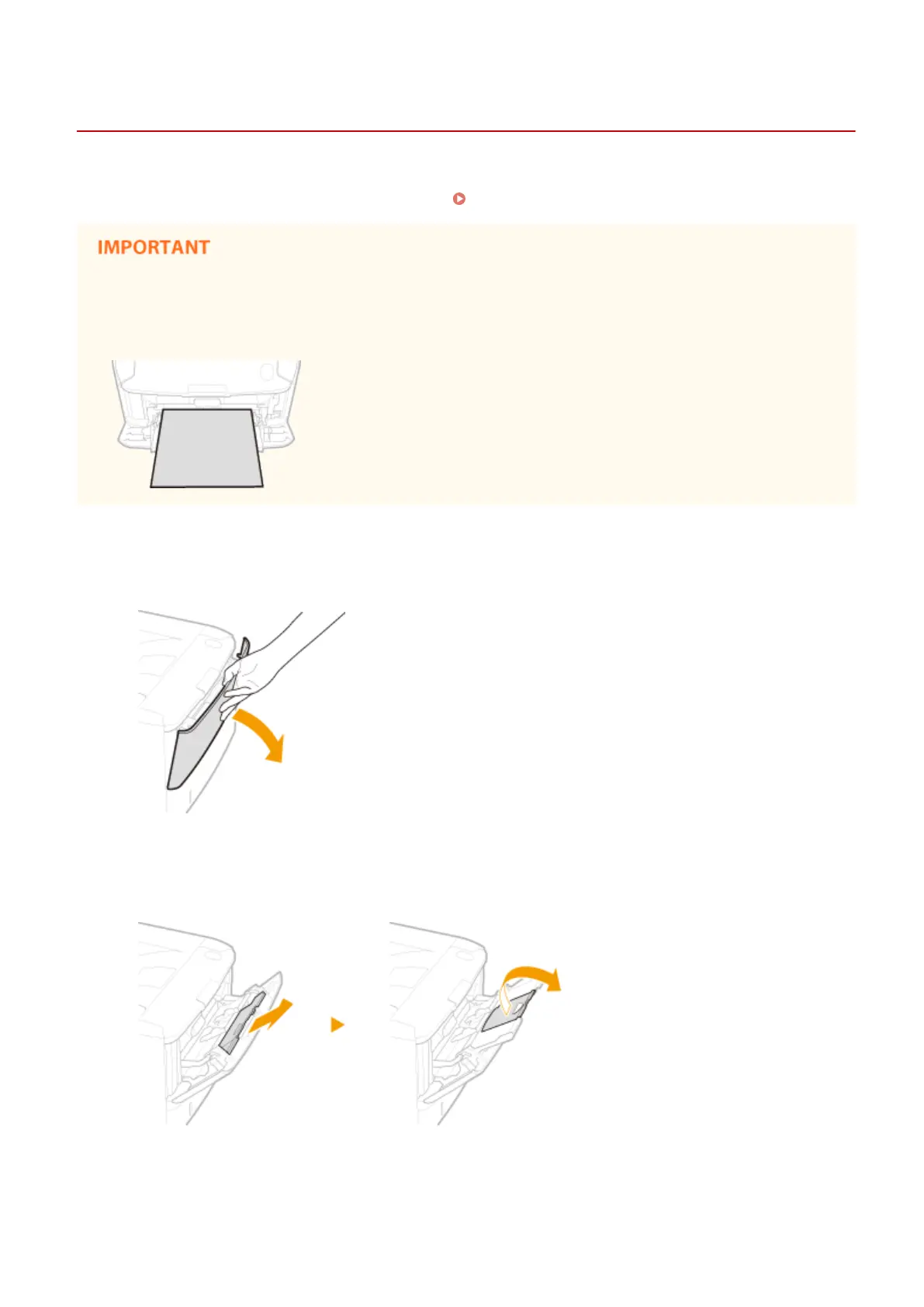 IMPORTANT