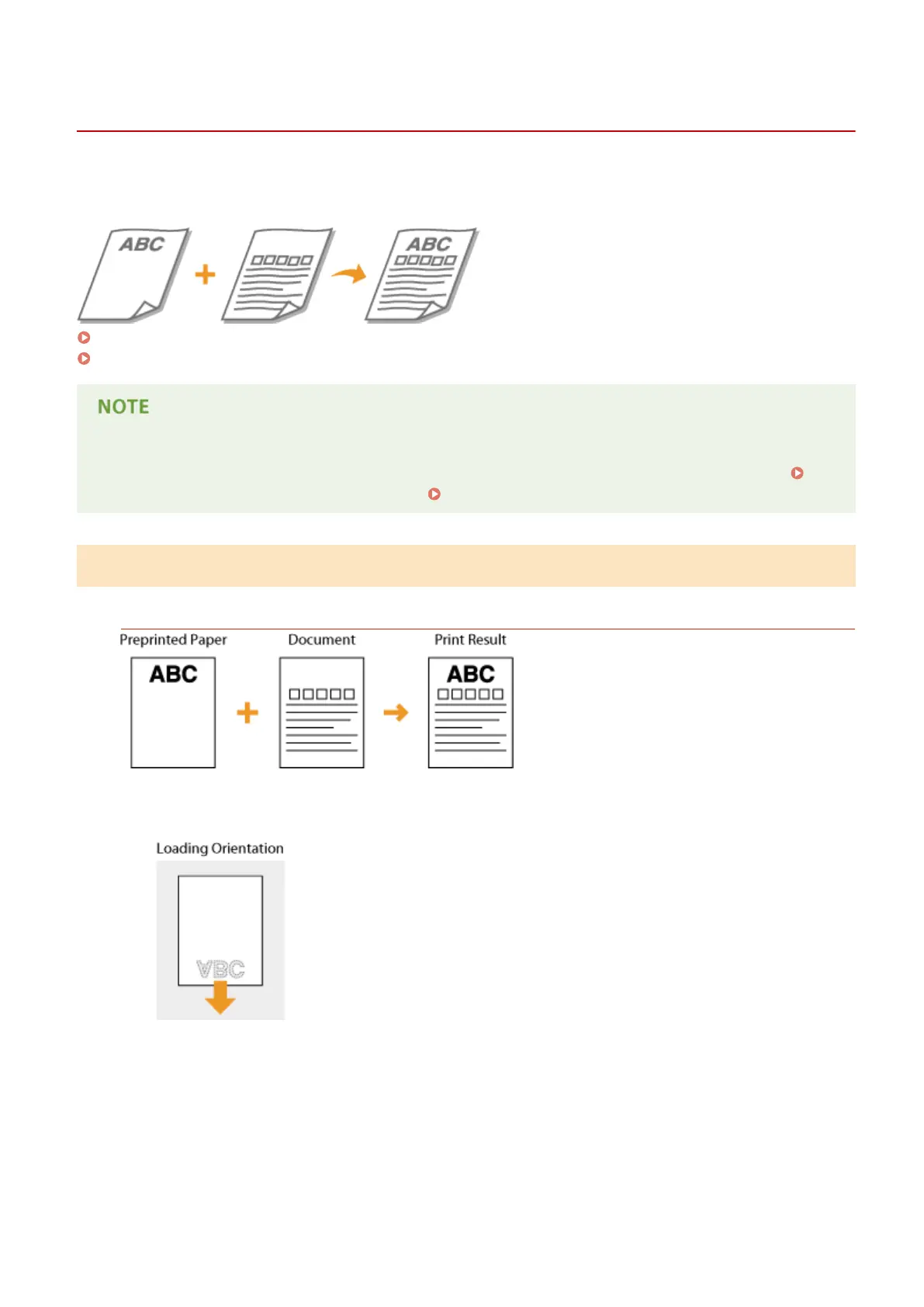 ABC

ABC

NOTE

Preprinted Paper

Document

Print Result

ABC

ABC

Loading Orientation

ABC