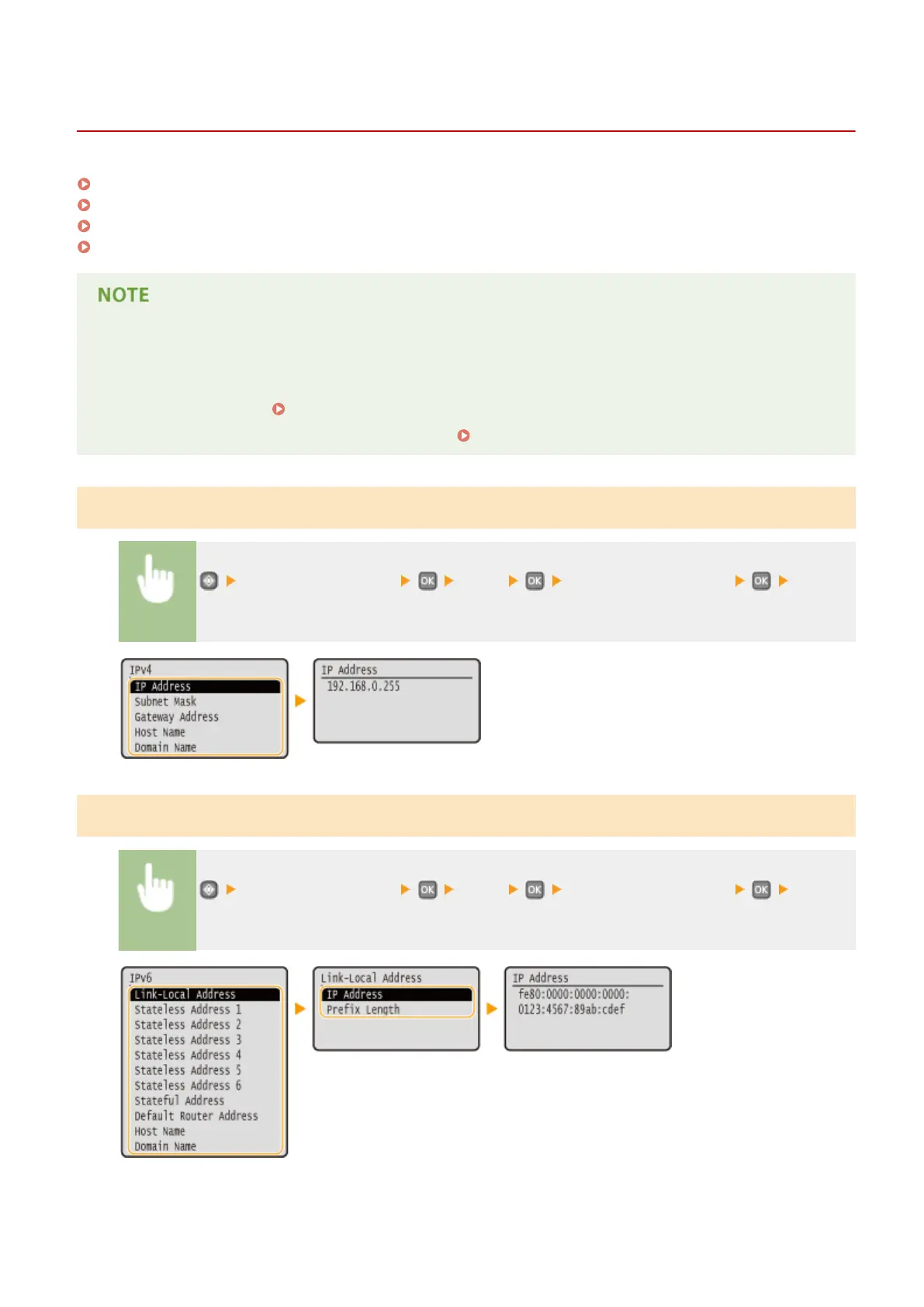 NOTE

OK OK OK

IPv4
IP Address
Subnet Mask
Gateway Address
Host Name
Domain Name

IP Address
192.168.0.255

OK OK OK

IPv6
Link-Local Address
Stateless Address 1
Stateless Address 2
Stateless Address 3
Stateless Address 4
Stateless Address 5
Stateless Address 6
Stateful Address
Default Router Address
Host Name
Domain Name

Link-Local Address
IP Address
Prefix Length

IP Address
fe80:0000:0000:0000:
0123:4567:89ab:cdef