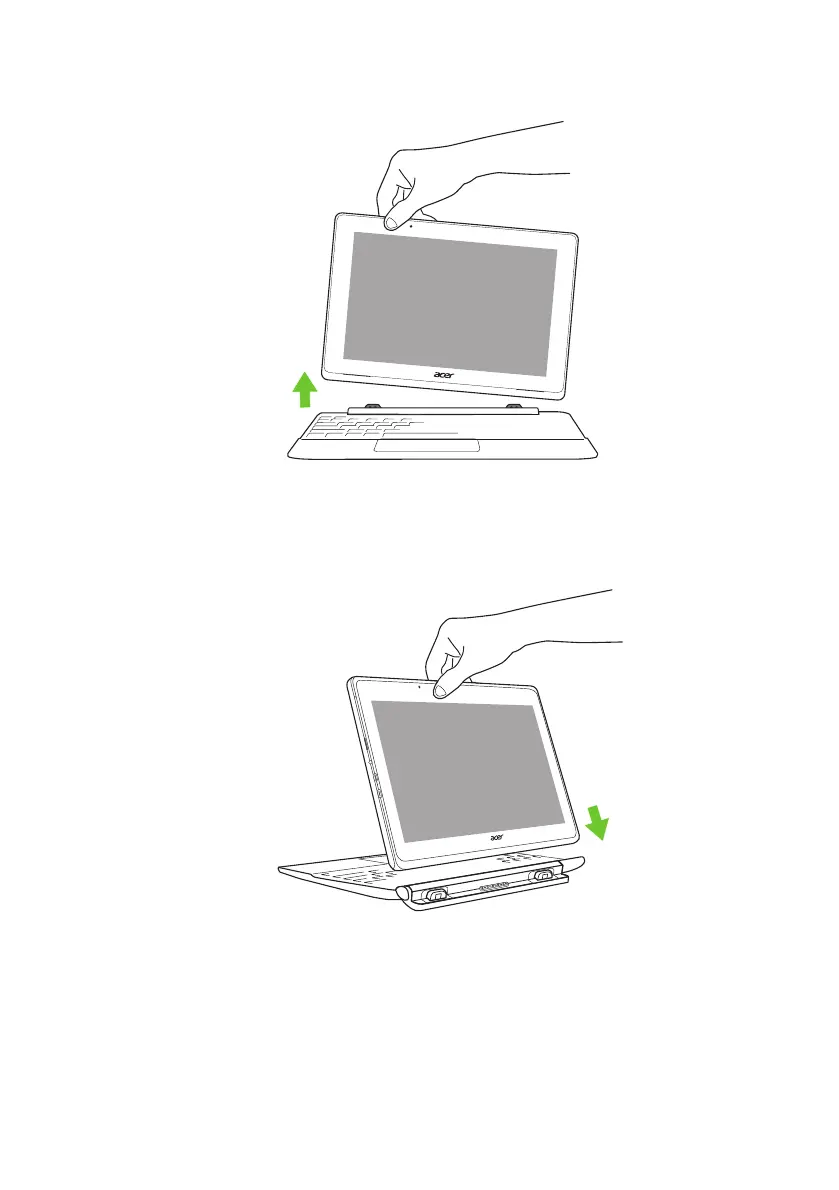 acer

acer