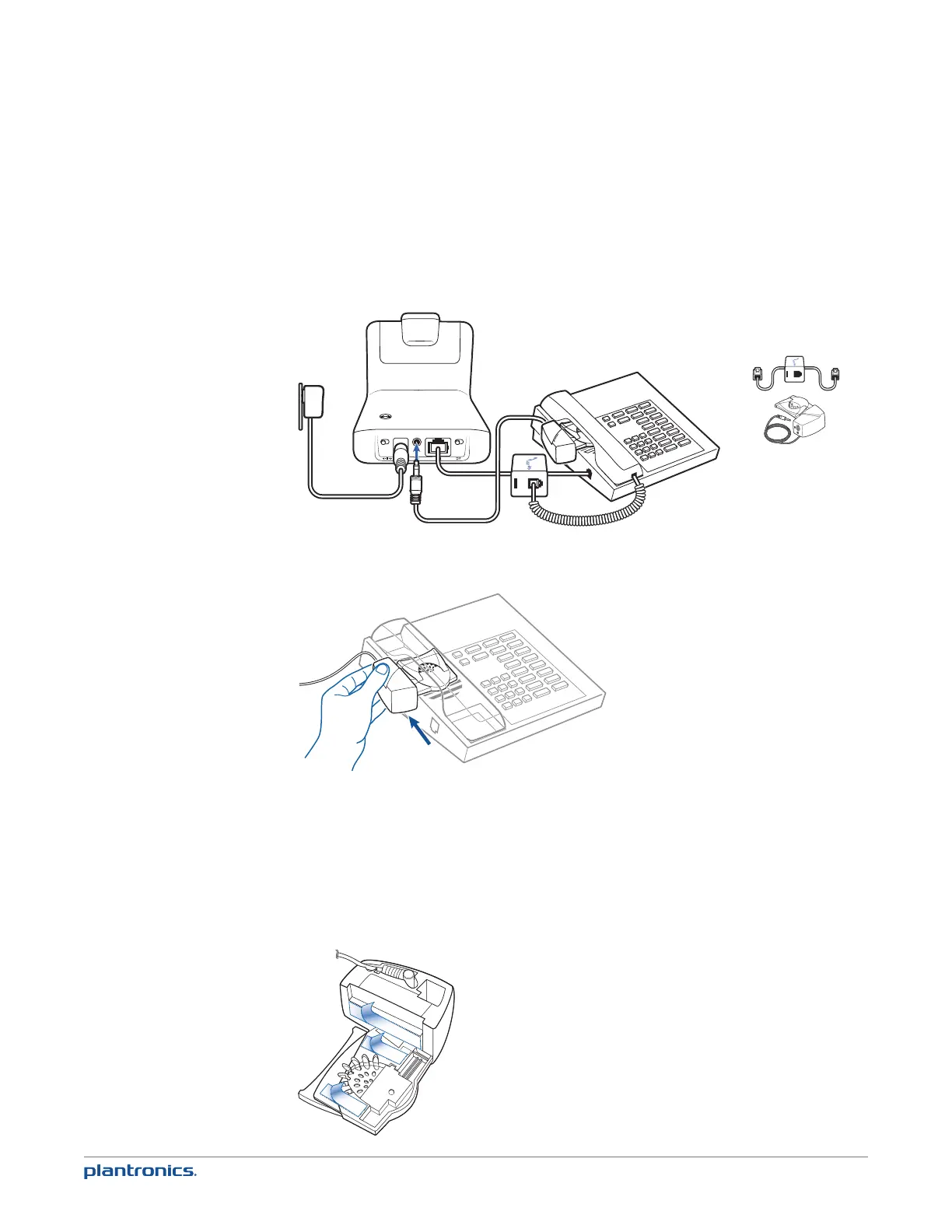 plantronics.