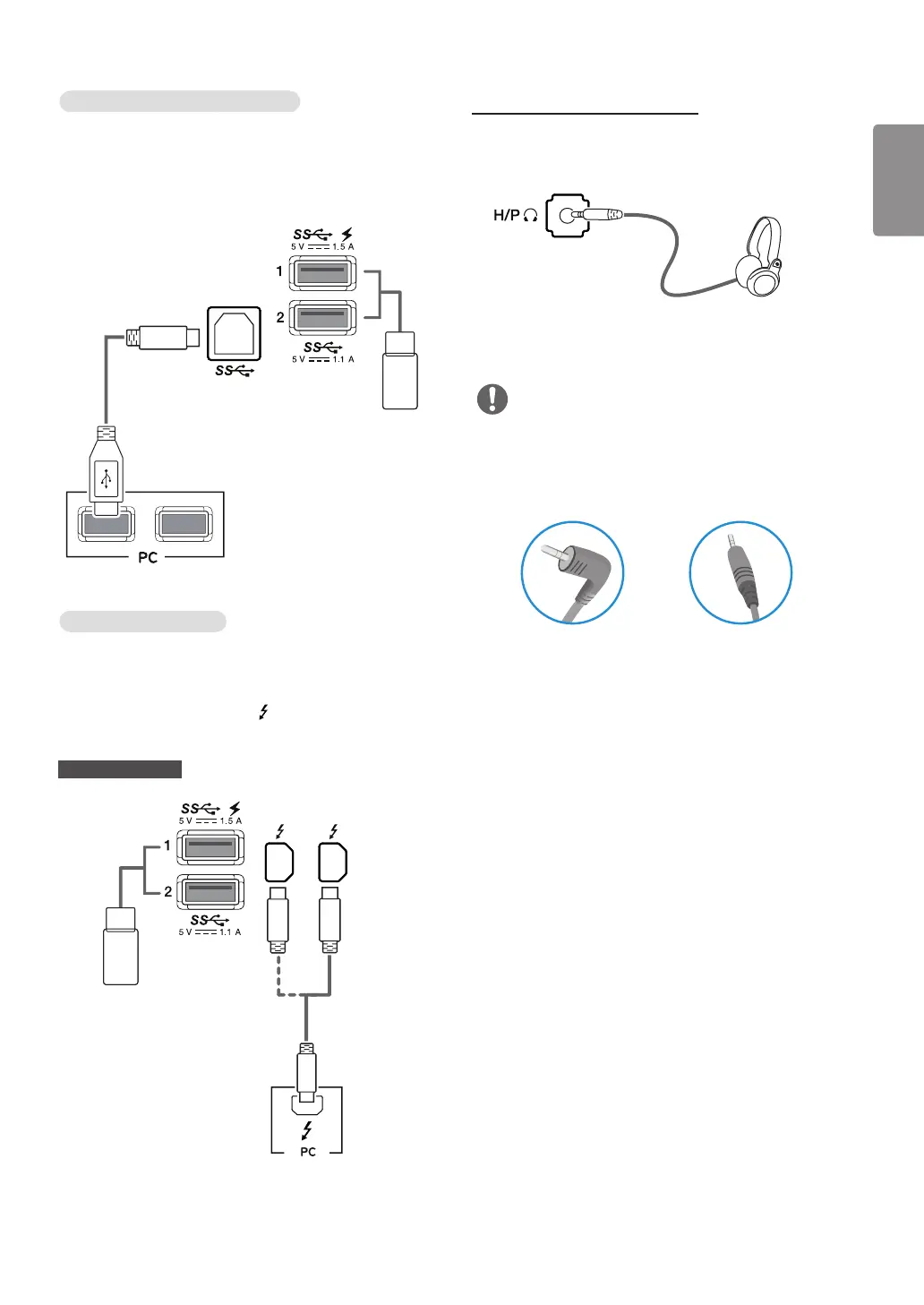 SS 5 V 1.5 A

1

2

SS 5 V 1.1 A

SS

PC

SS 5 V 1.5 A

1

2

SS 5 V 1.1 A

PC

H/P