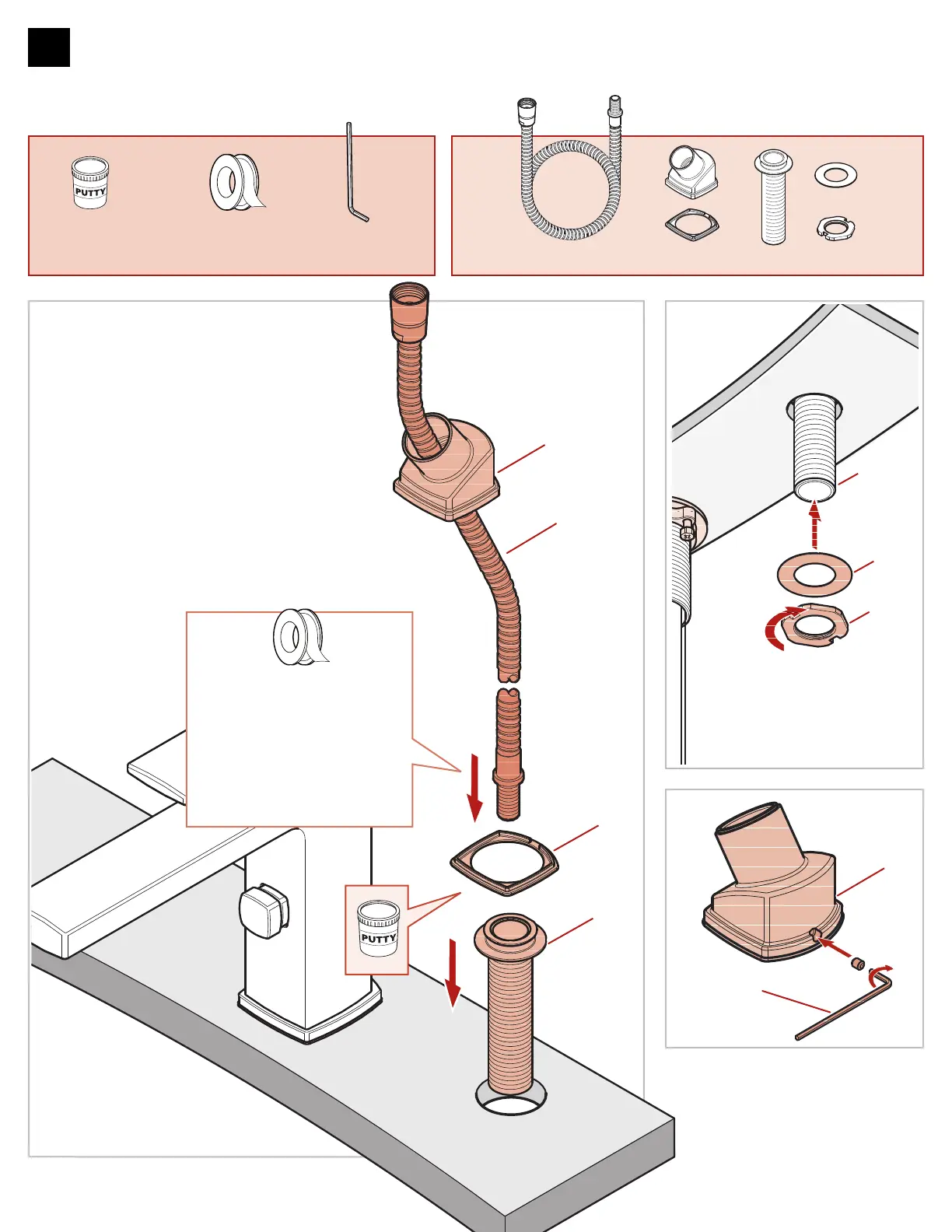 PUTTY

PUTTY