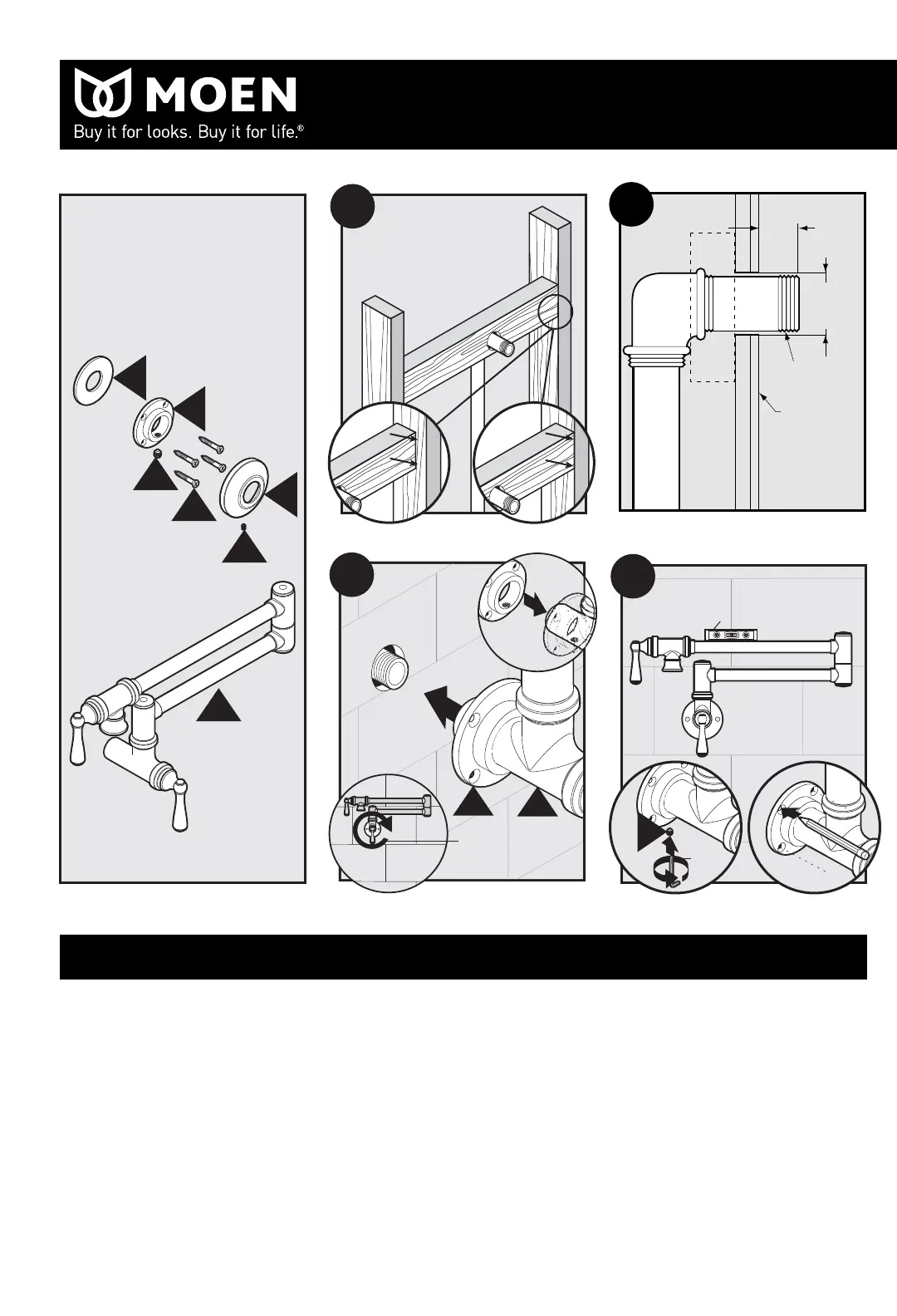 MOEN
Buy it for looks. Buy it for life.®