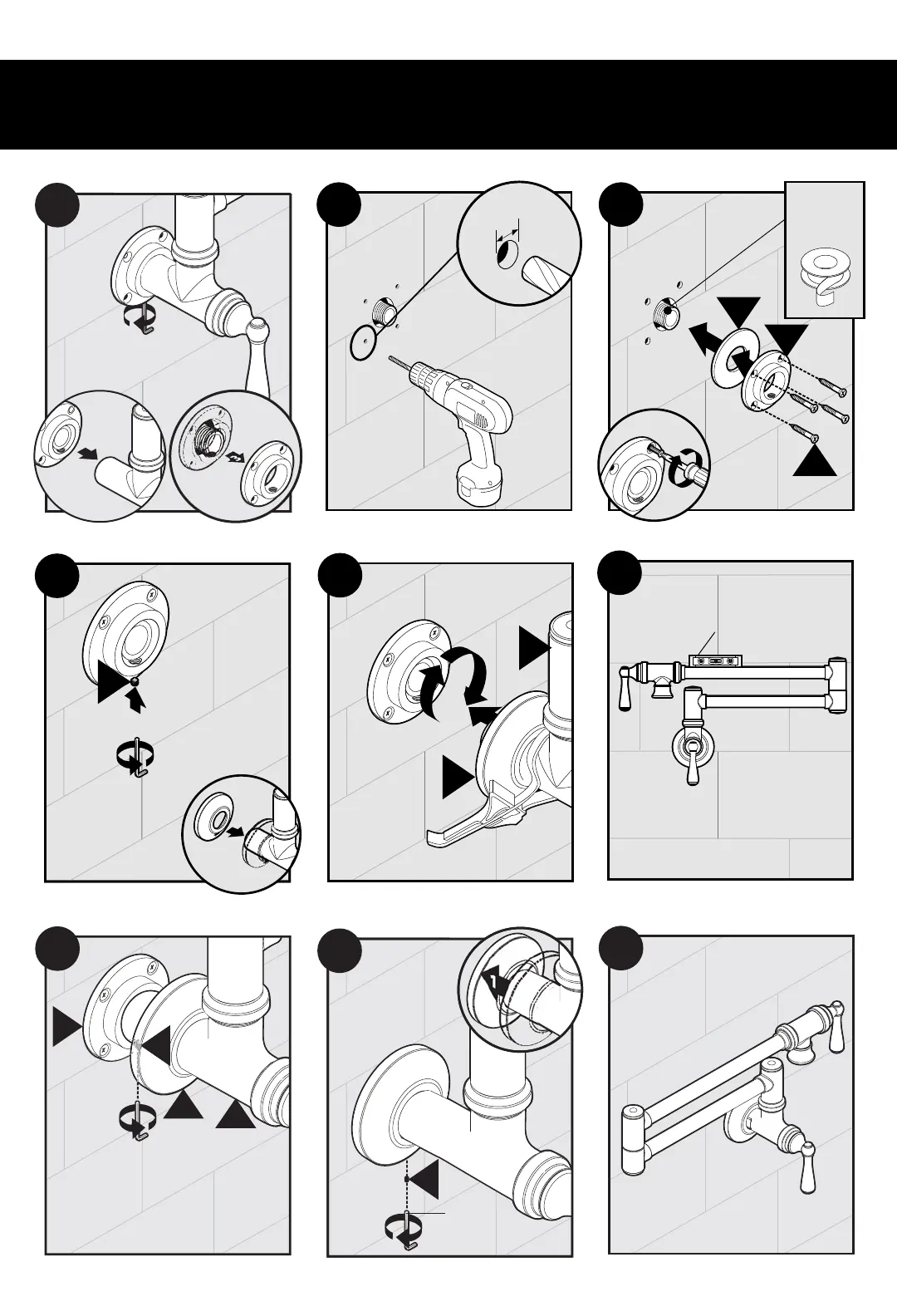 1