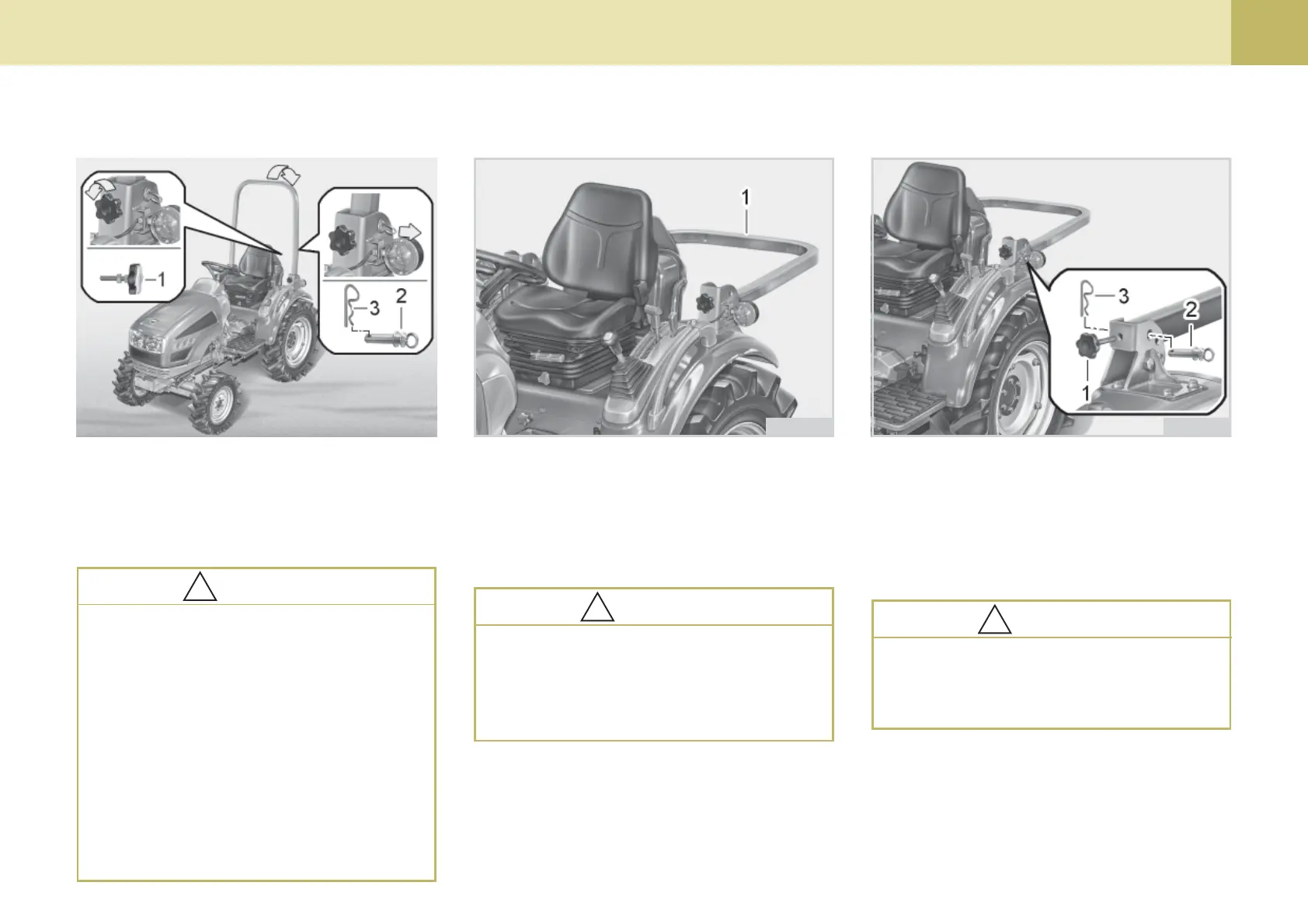 1

3

2

1

3

2

1