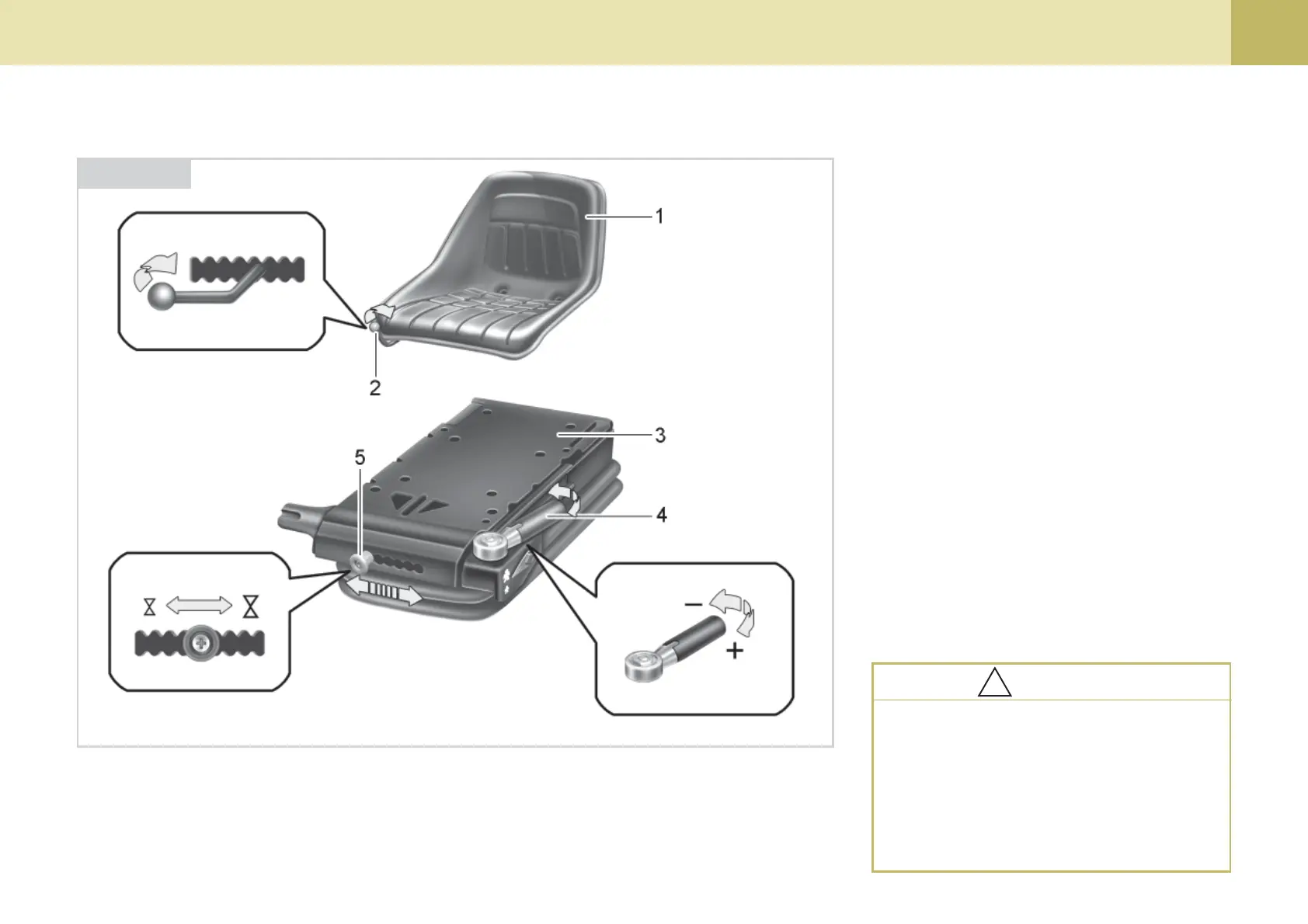 1

2

3

5

4

−

+