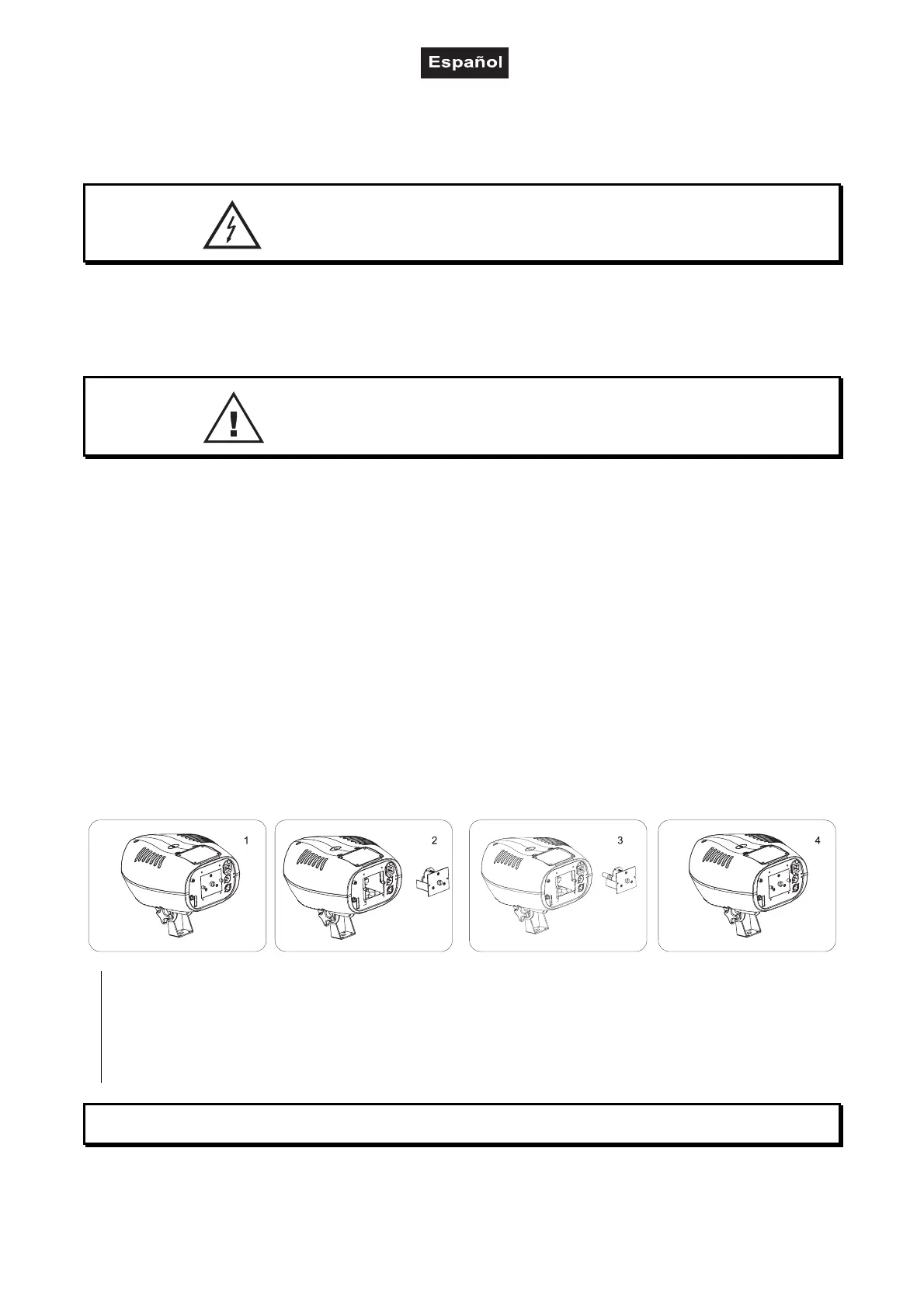 Español

1

2

3

4