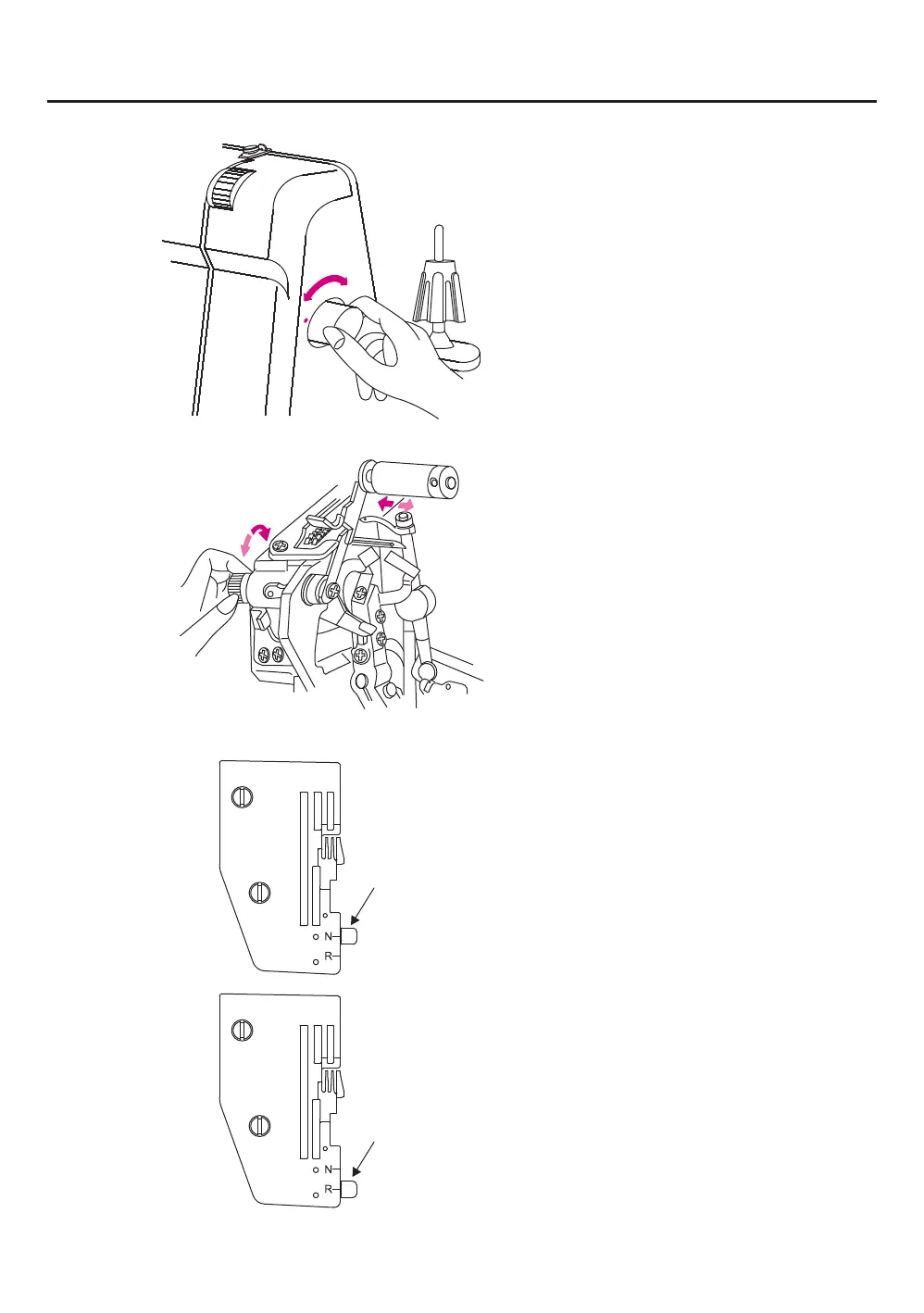 N
R

N
R