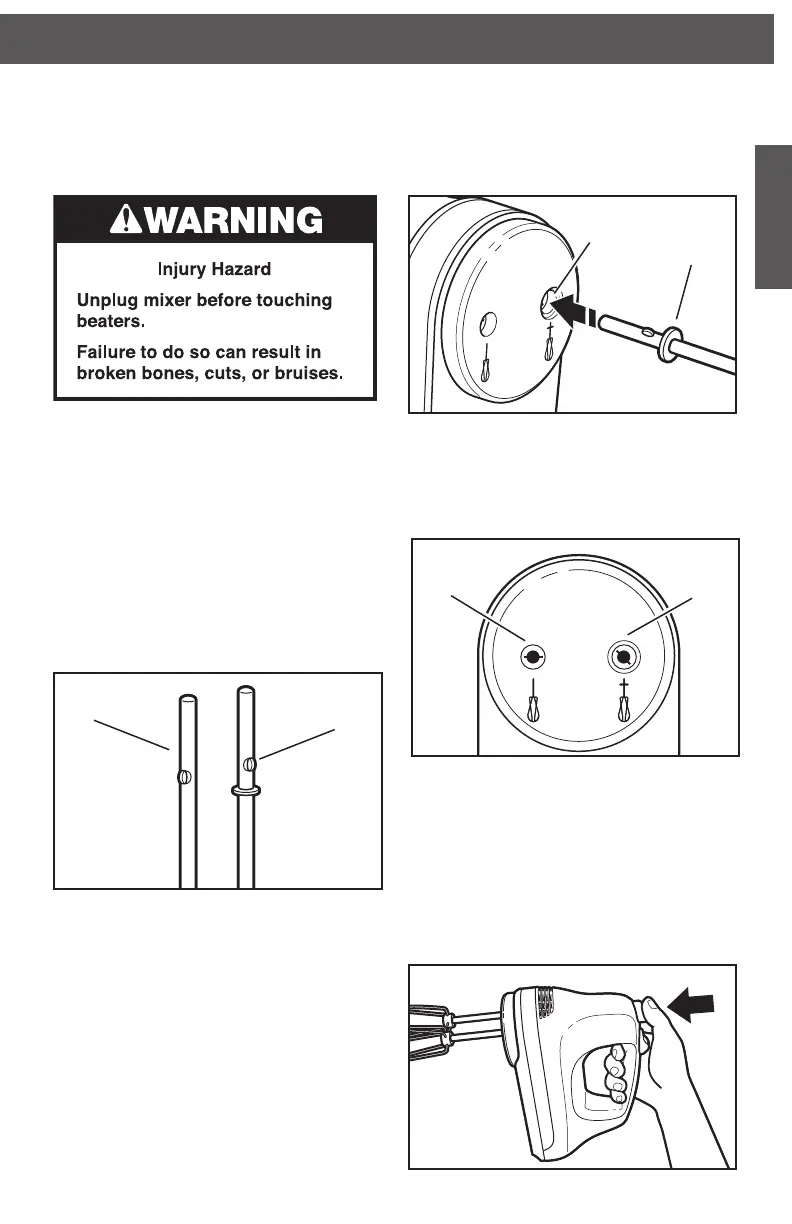 WARNING

Injury Hazard

Unplug mixer before touching beaters.

Failure to do so can result in broken bones, cuts, or bruises.