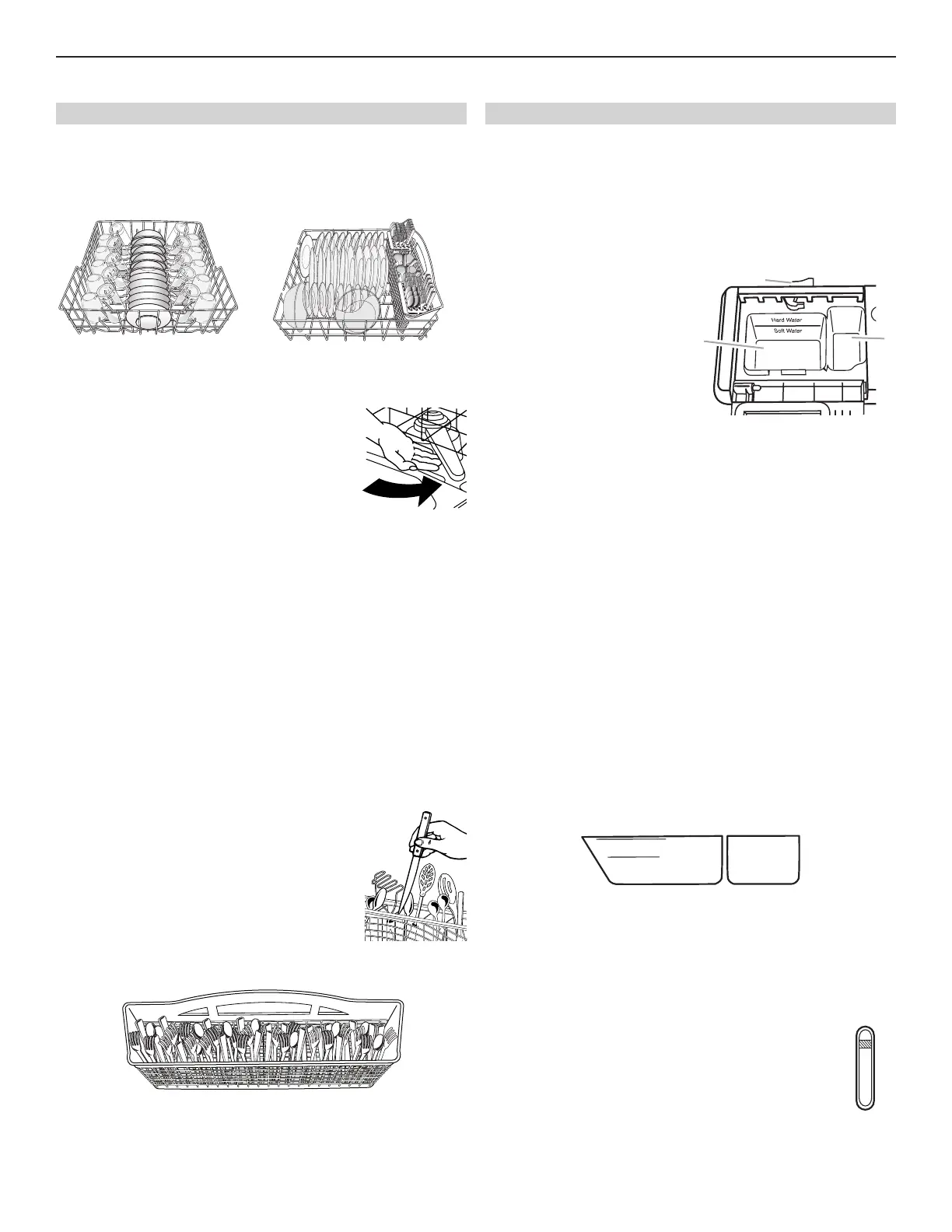 Hard Water

Soft Water