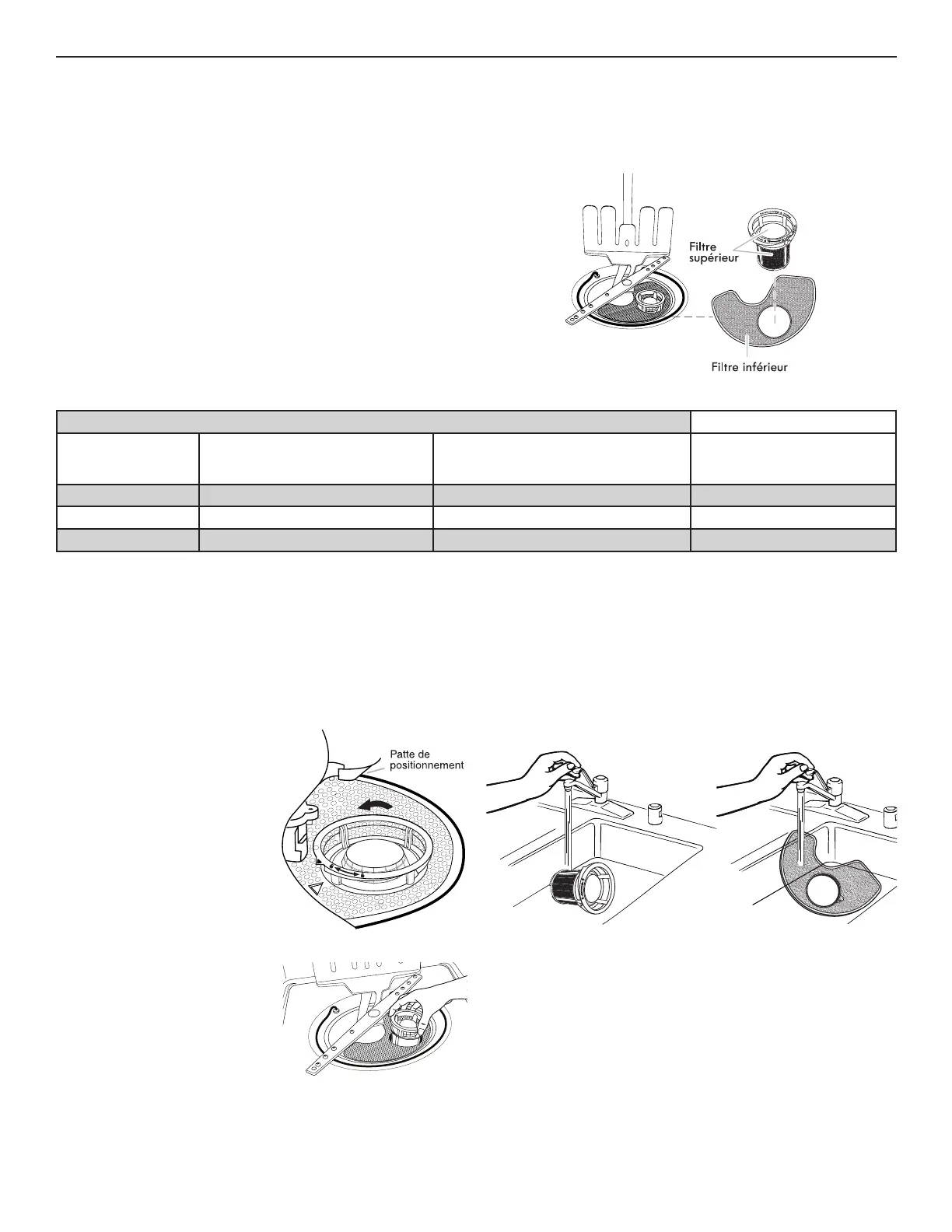 Filtre supérieur

Filtre inférieur

Patte de positionnement