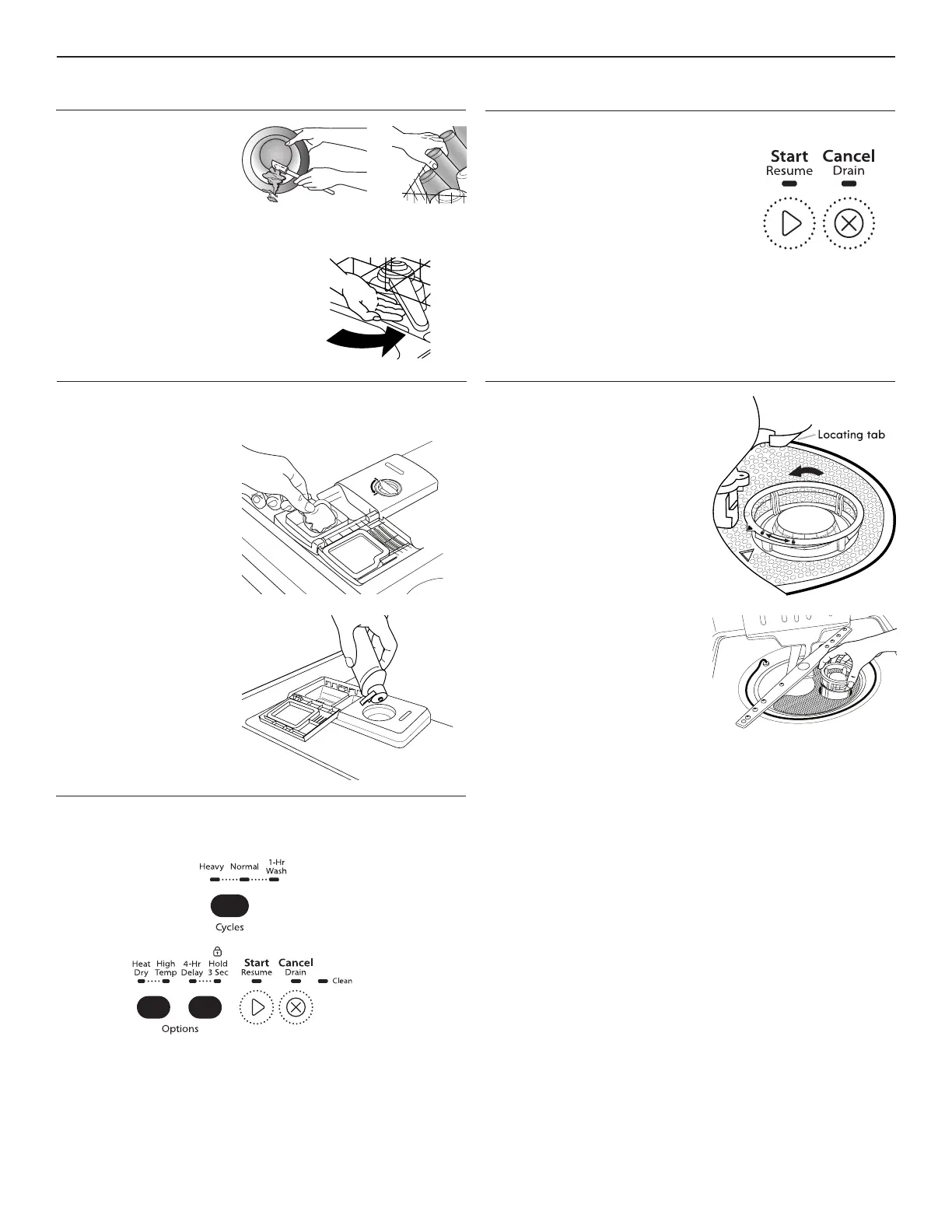 Start
Resume

Cancel
Drain

Locating tab

Heavy Normal 1-Hr Wash

Cycles

Heat Dry High Temp 4-Hr Delay Hold 3 Sec

Start
Resume

Cancel
Drain

Clean

Options