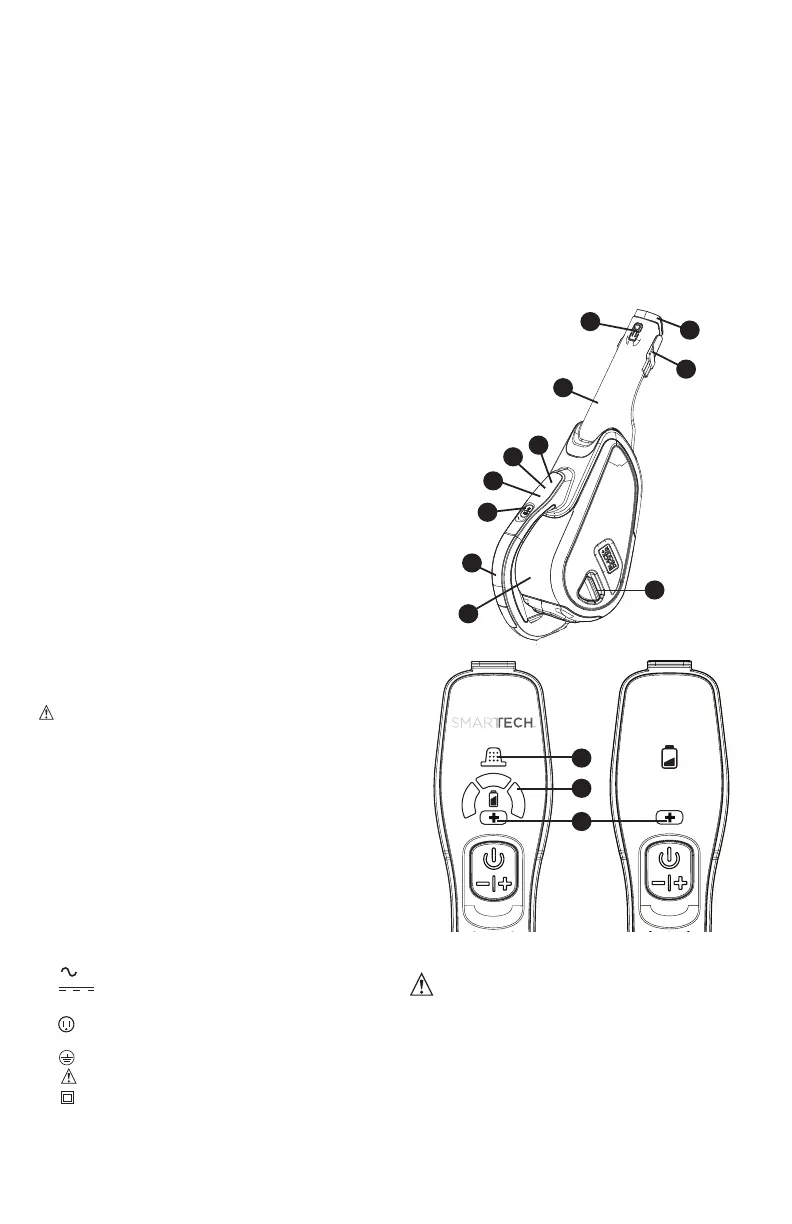 SMARTTECH