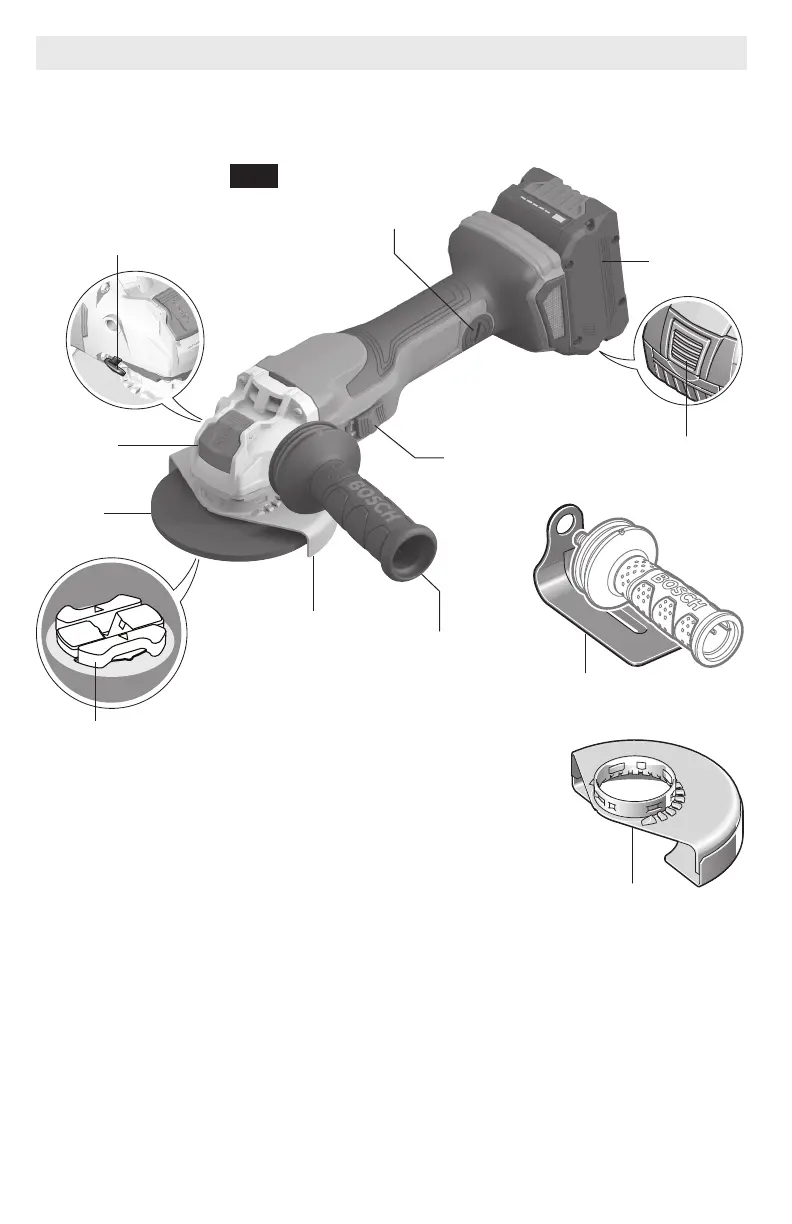 BOSCH

BOSCH