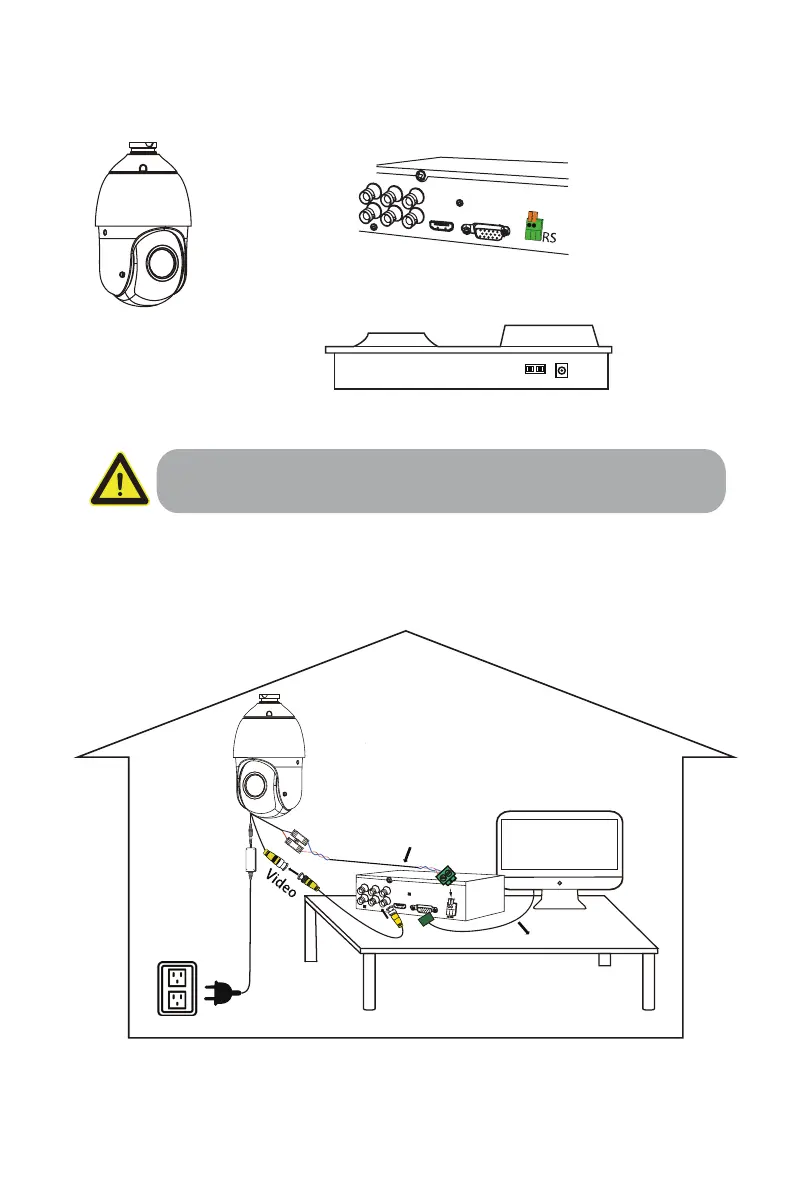 RS

Video