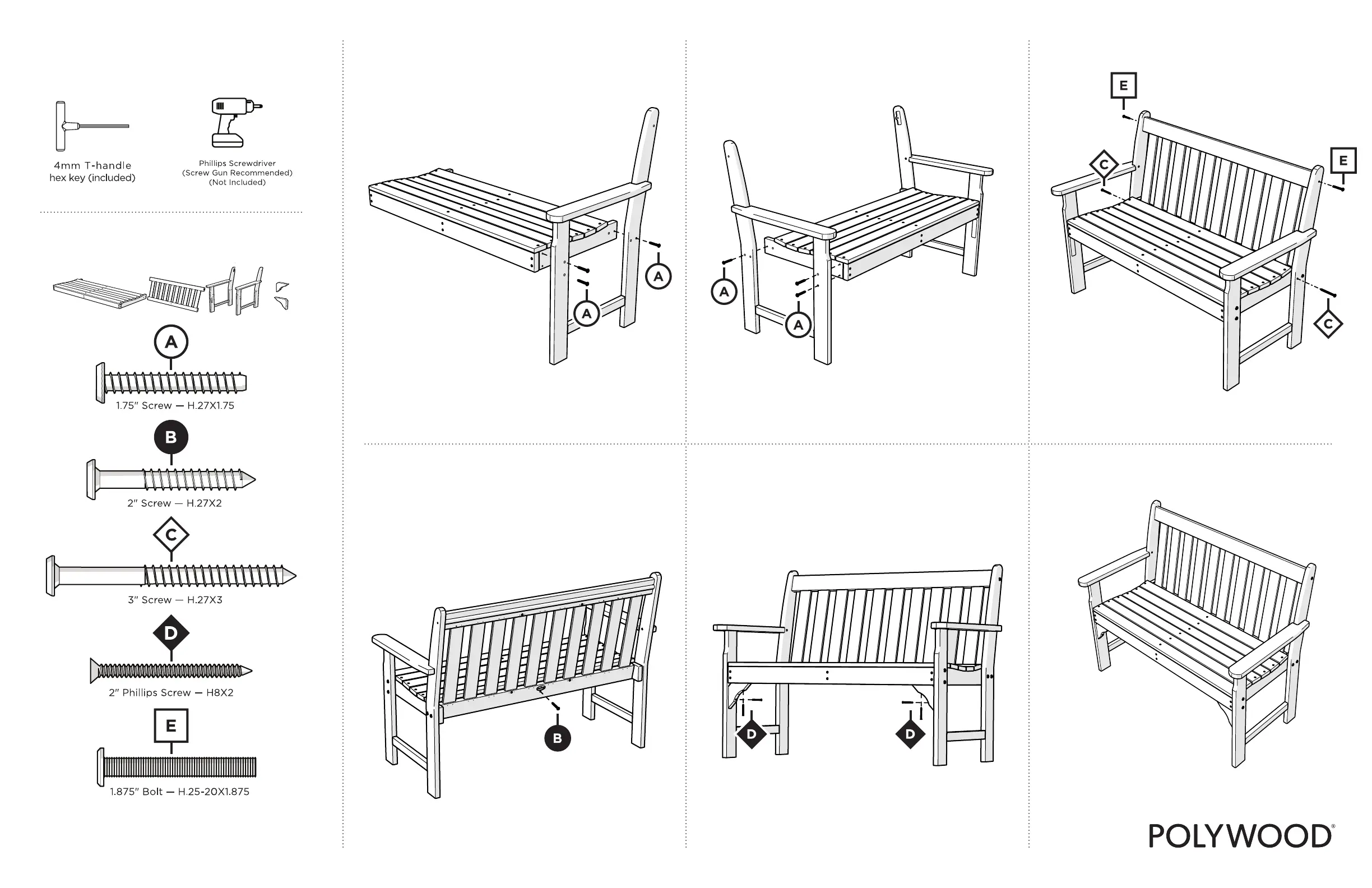 4mm T-handle hex key (included)

Phillips Screwdriver (Screw Gun Recommended) (Not Included)

A

1.75" Screw — H.27X1.75

B

2" Screw — H.27X2

C

3" Screw — H.27X3

D

2" Phillips Screw — H8X2

E

1.875" Bolt — H.25-20X1.875

A

A

A

A

E

C

E

C

B

D

D

POLYWOOD®