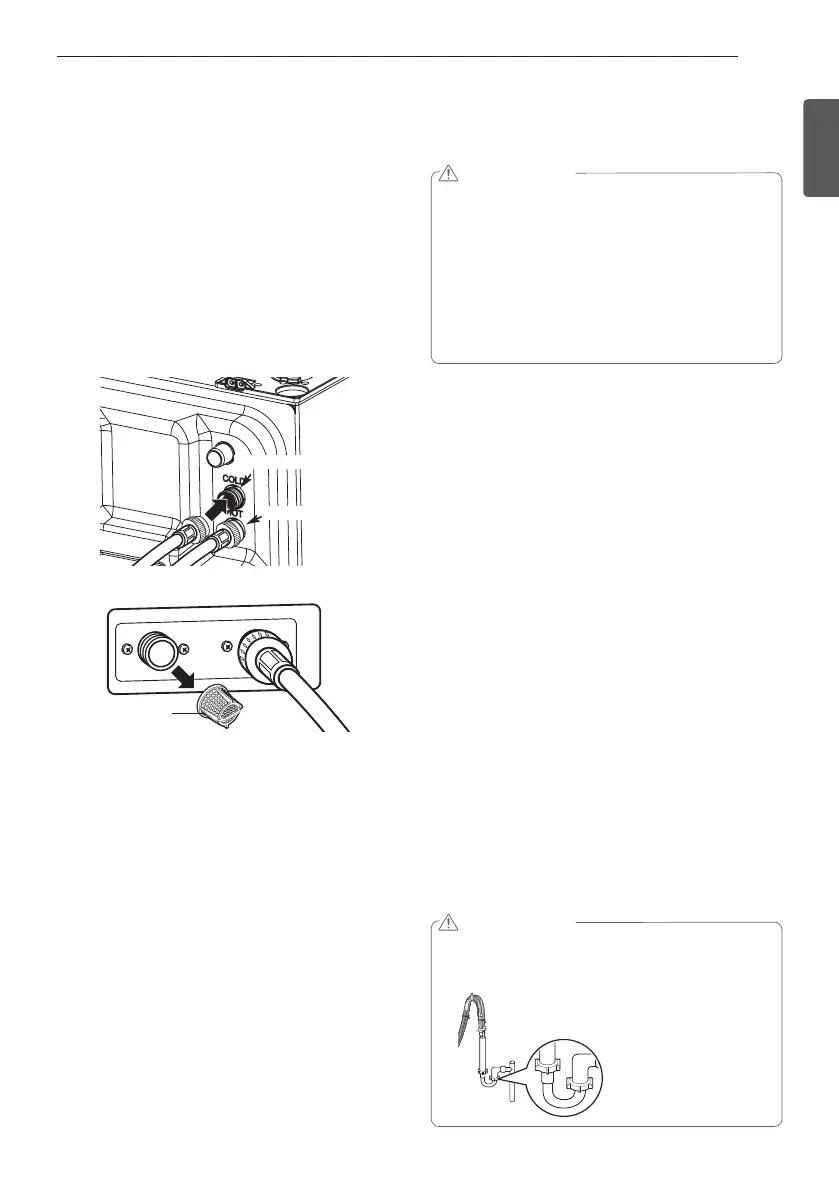 COLD
HOT