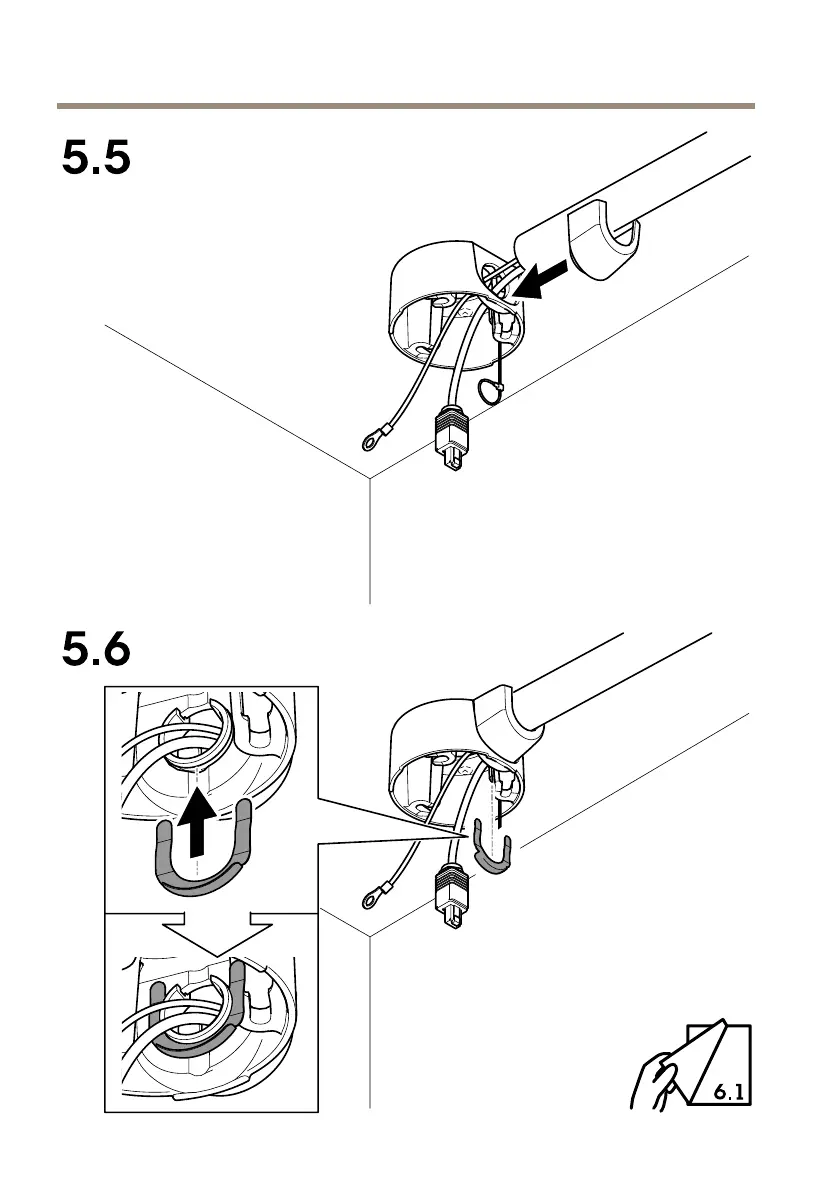 5.5

5.6

6.1