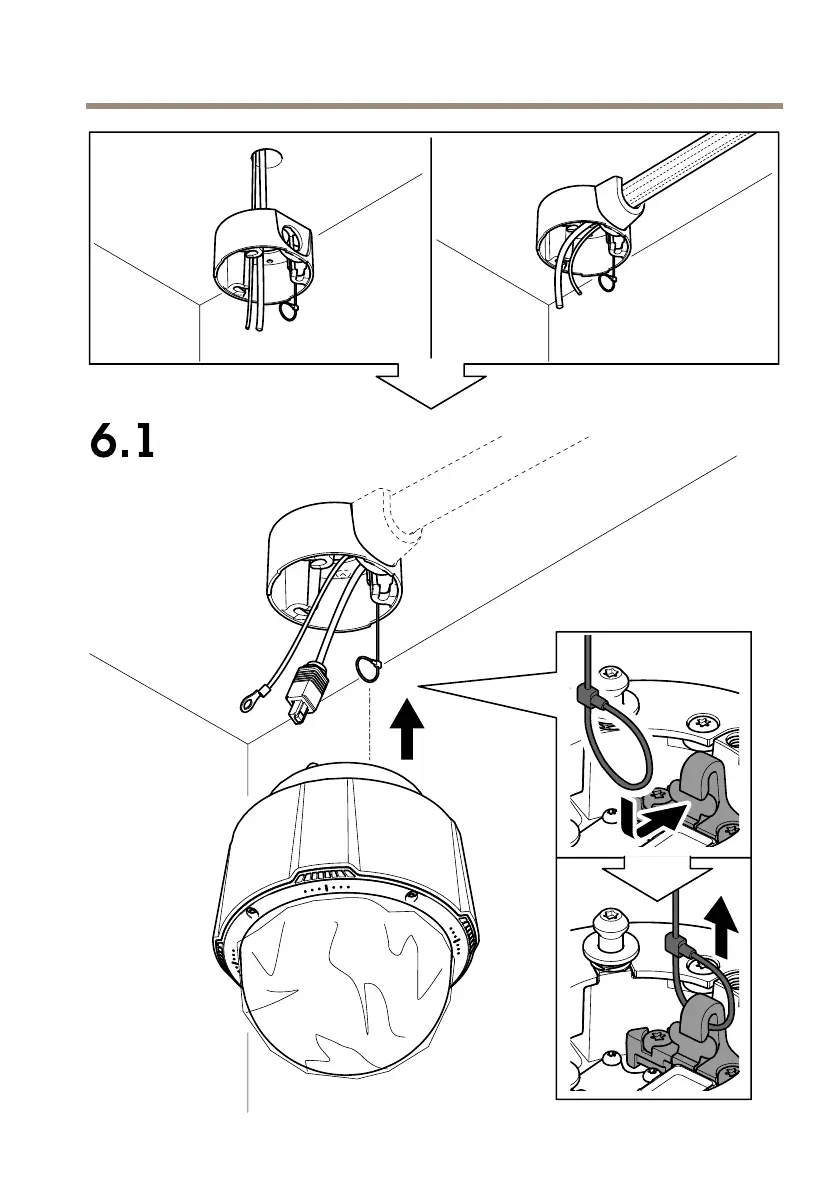 6.1