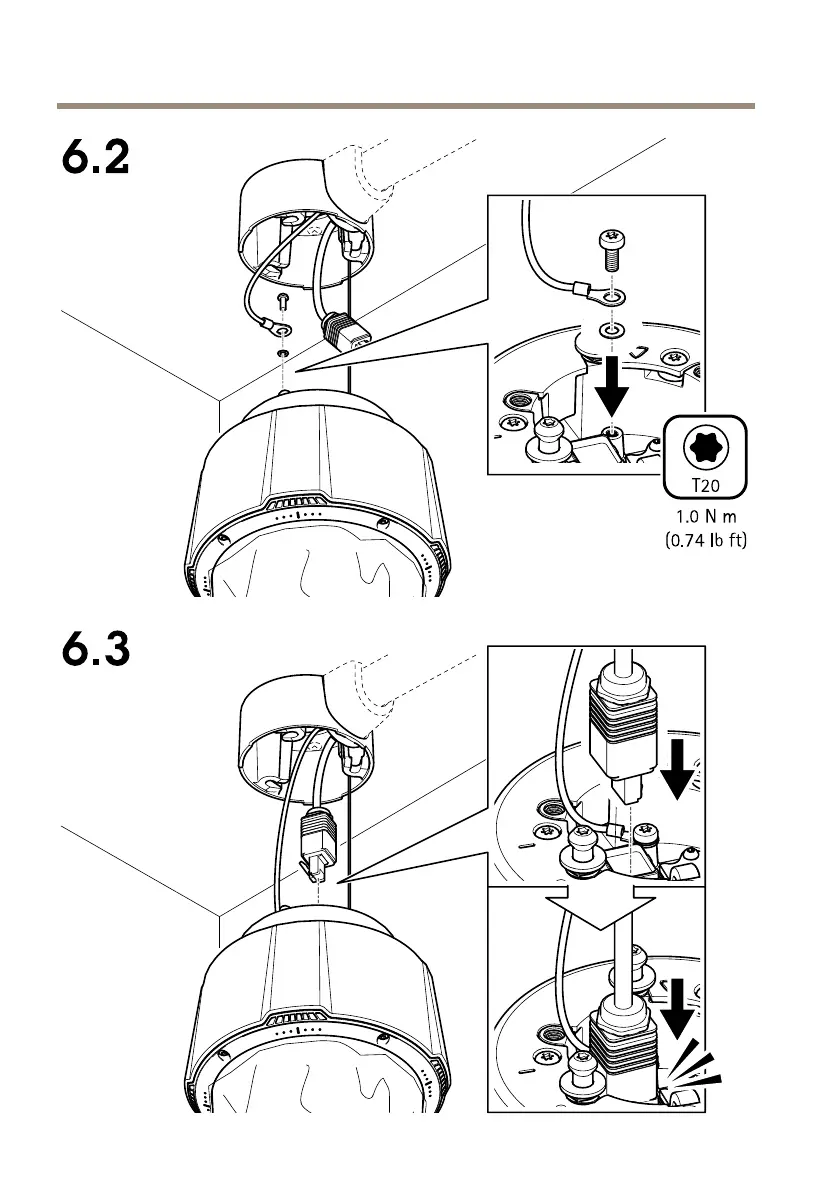 6.2

T20

1.0 N m
(0.74 lb ft)

6.3