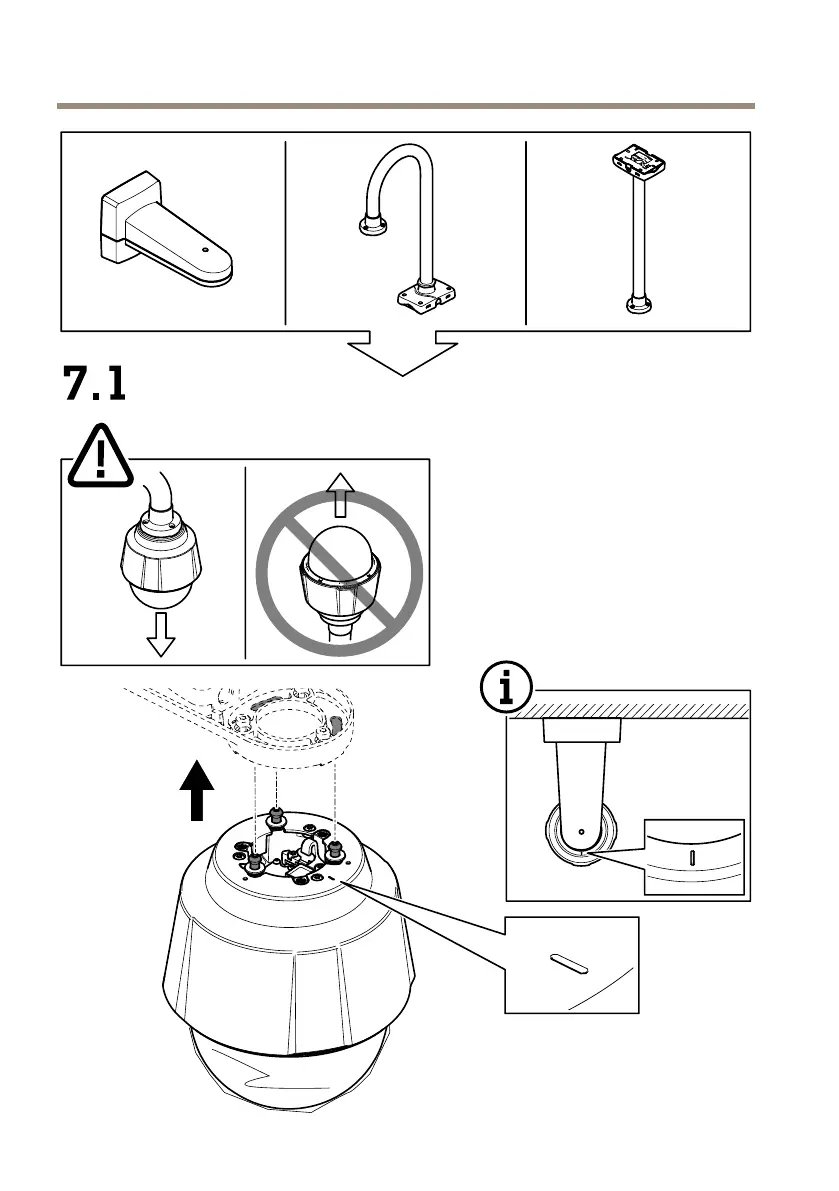 7.1