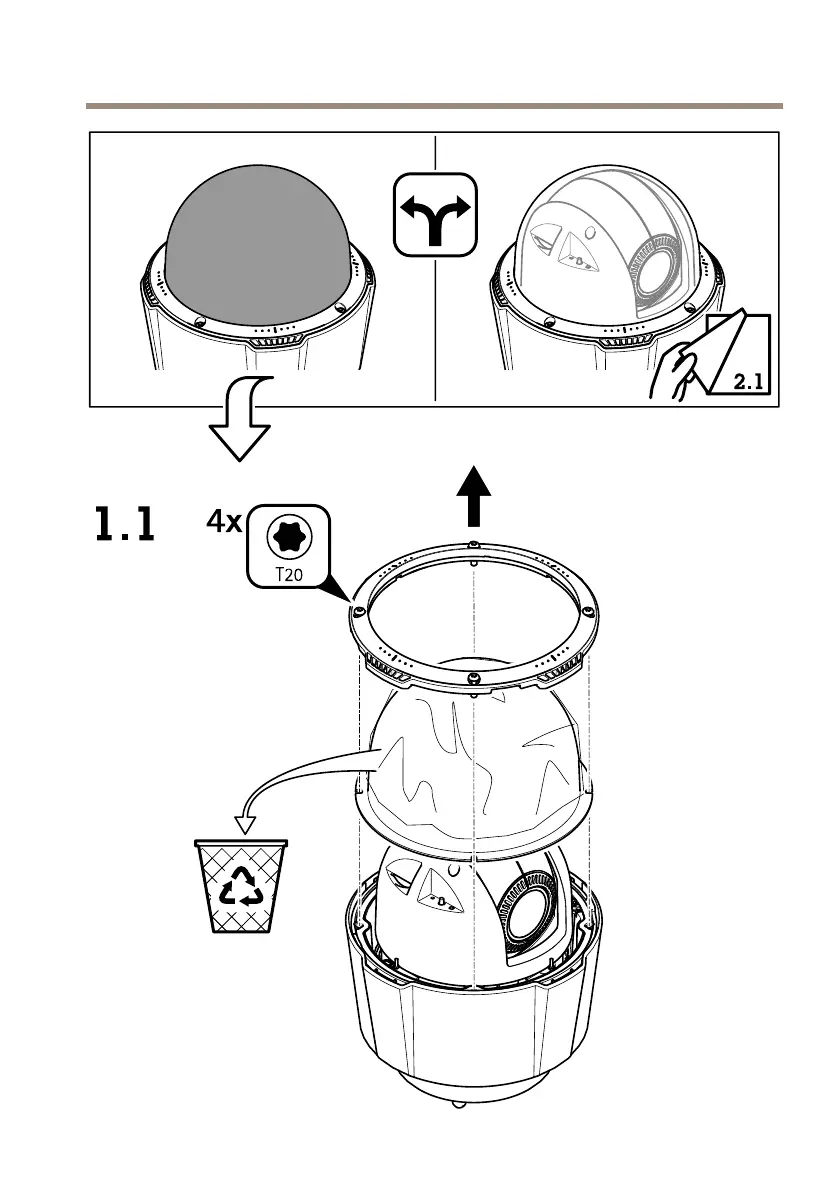 2.1

1.1

4x

T20