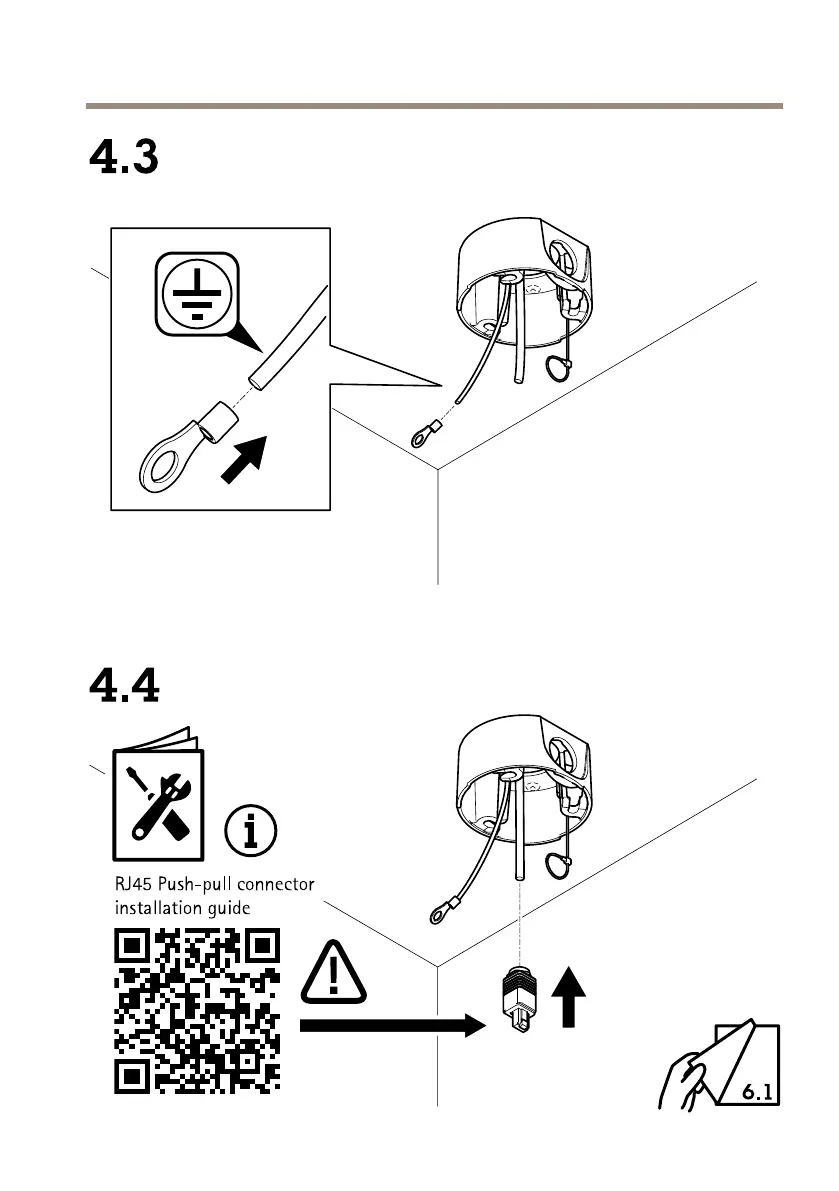 4.3

4.4

RJ45 Push-pull connector installation guide

6.1