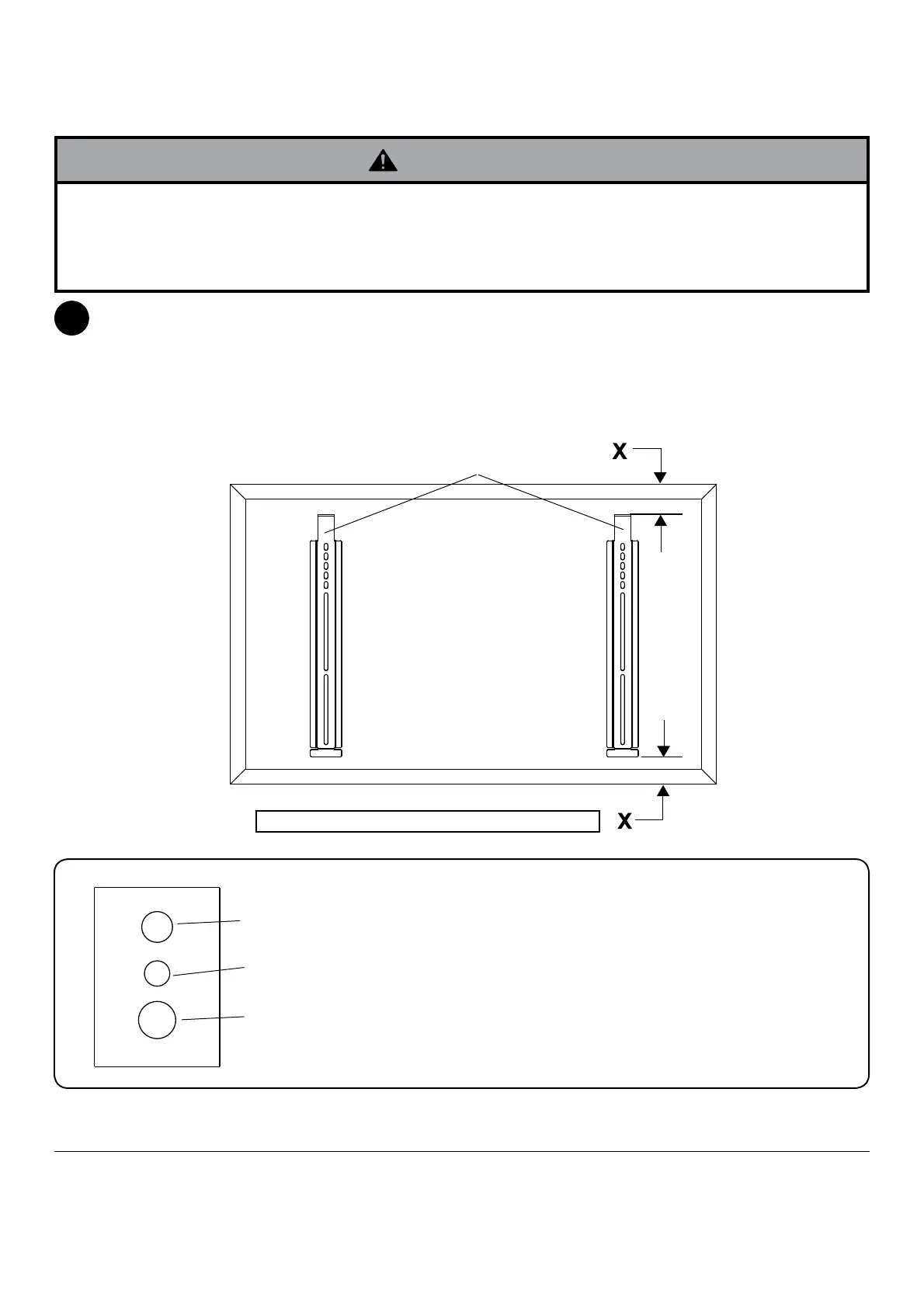 X

X