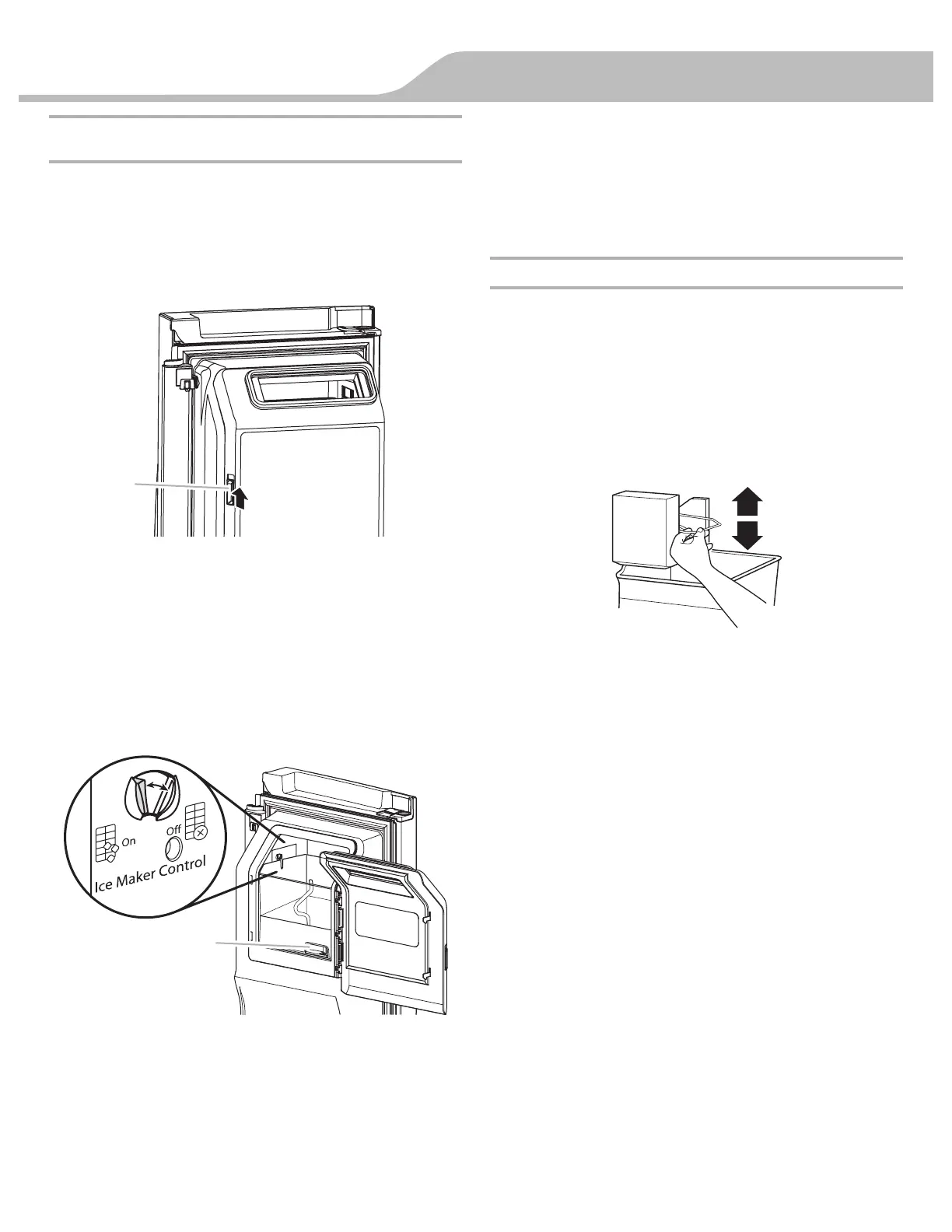 On

Off

Ice Maker Control