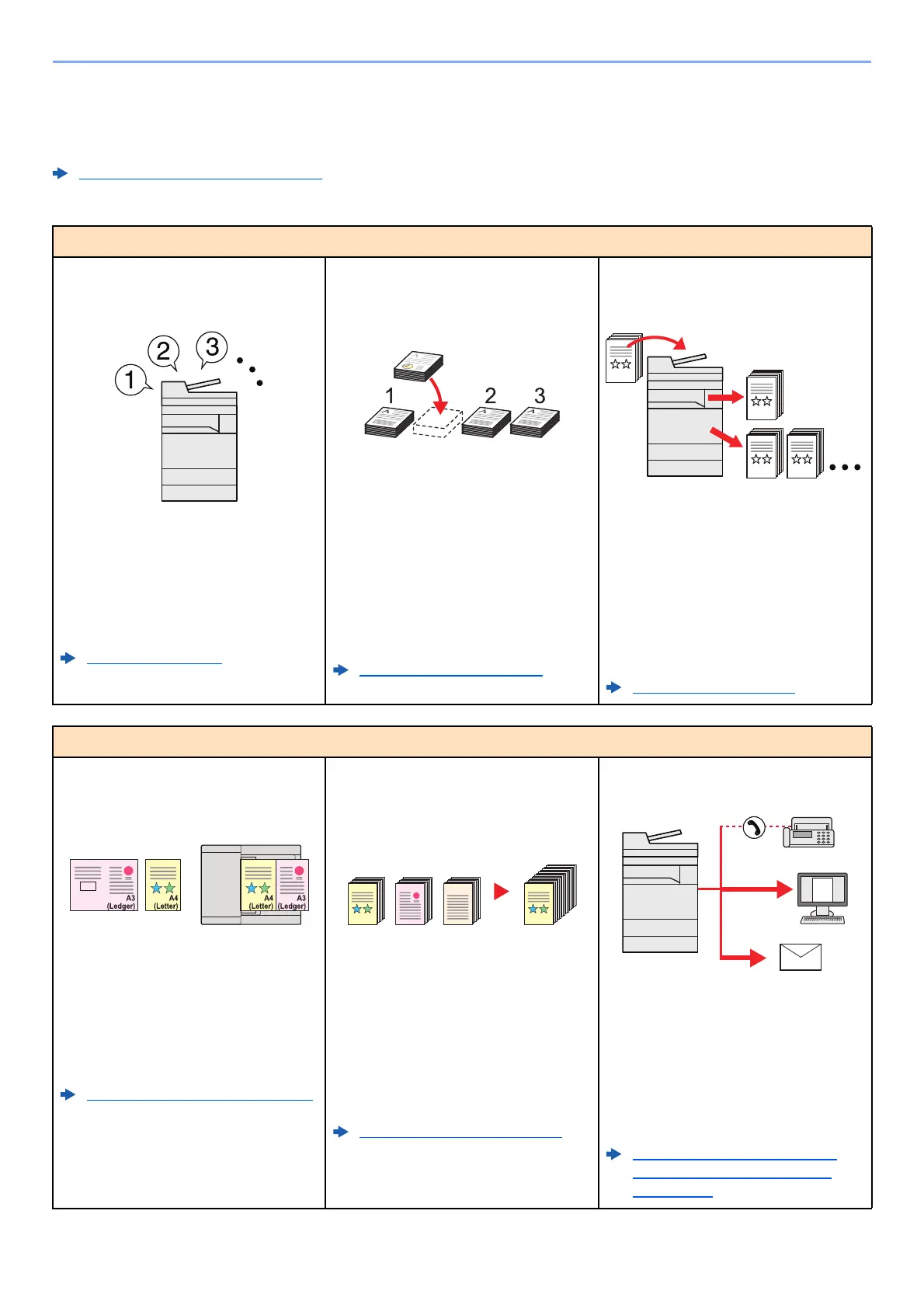 1

2

3

1

2

3

A3 (Ledger)

A4 (Letter)

A4 (Letter)

A3 (Ledger)