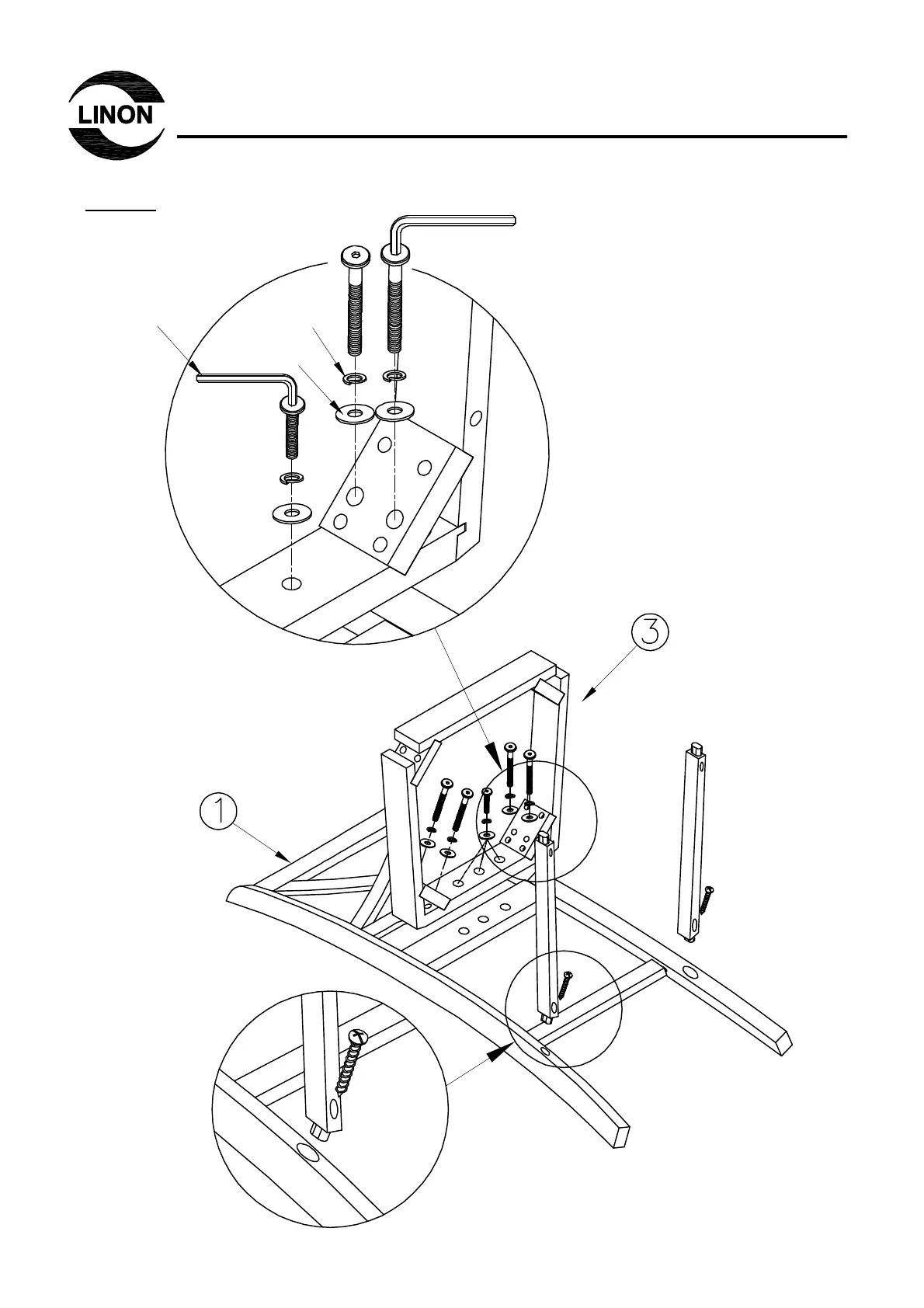 LINON

3

1