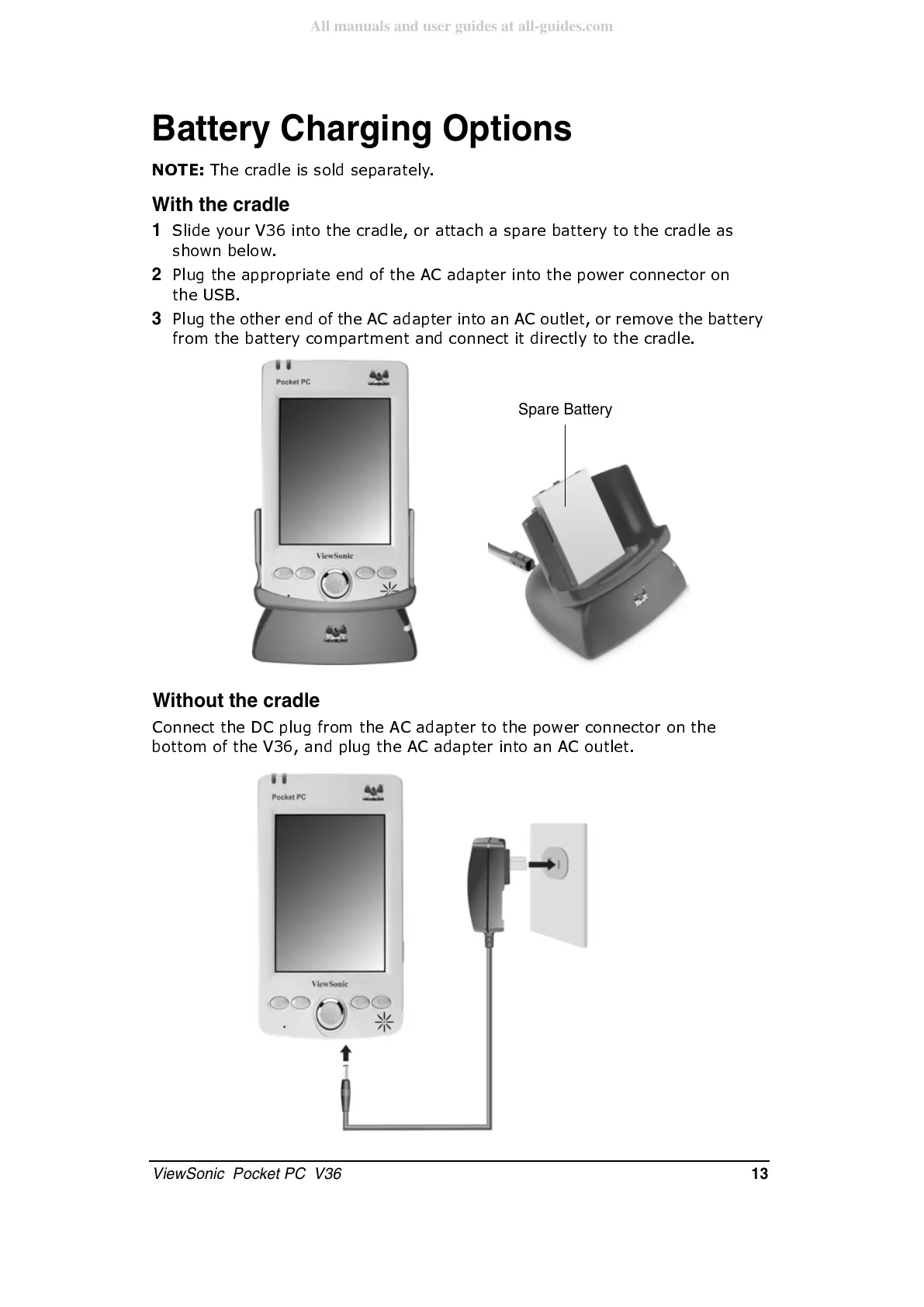 All manuals and user guides at all-guides.com

Battery Charging Options

NOTE: The cradle is sold separately.

With the cradle

1 Slide your V36 into the cradle, or attach a spare battery to the cradle as shown below.

2 Plug the appropriate end of the AC adapter into the power connector on the USB.

3 Plug the other end of the AC adapter into an AC outlet, or remove the battery from the battery compartment and connect it directly to the cradle.

Pocket PC

ViewSonic

Spare Battery

Without the cradle

Connect the DC plug from the AC adapter to the power connector on the bottom of the V36, and plug the AC adapter into an AC outlet.

Pocket PC

ViewSonic

ViewSonic Pocket PC V36 13