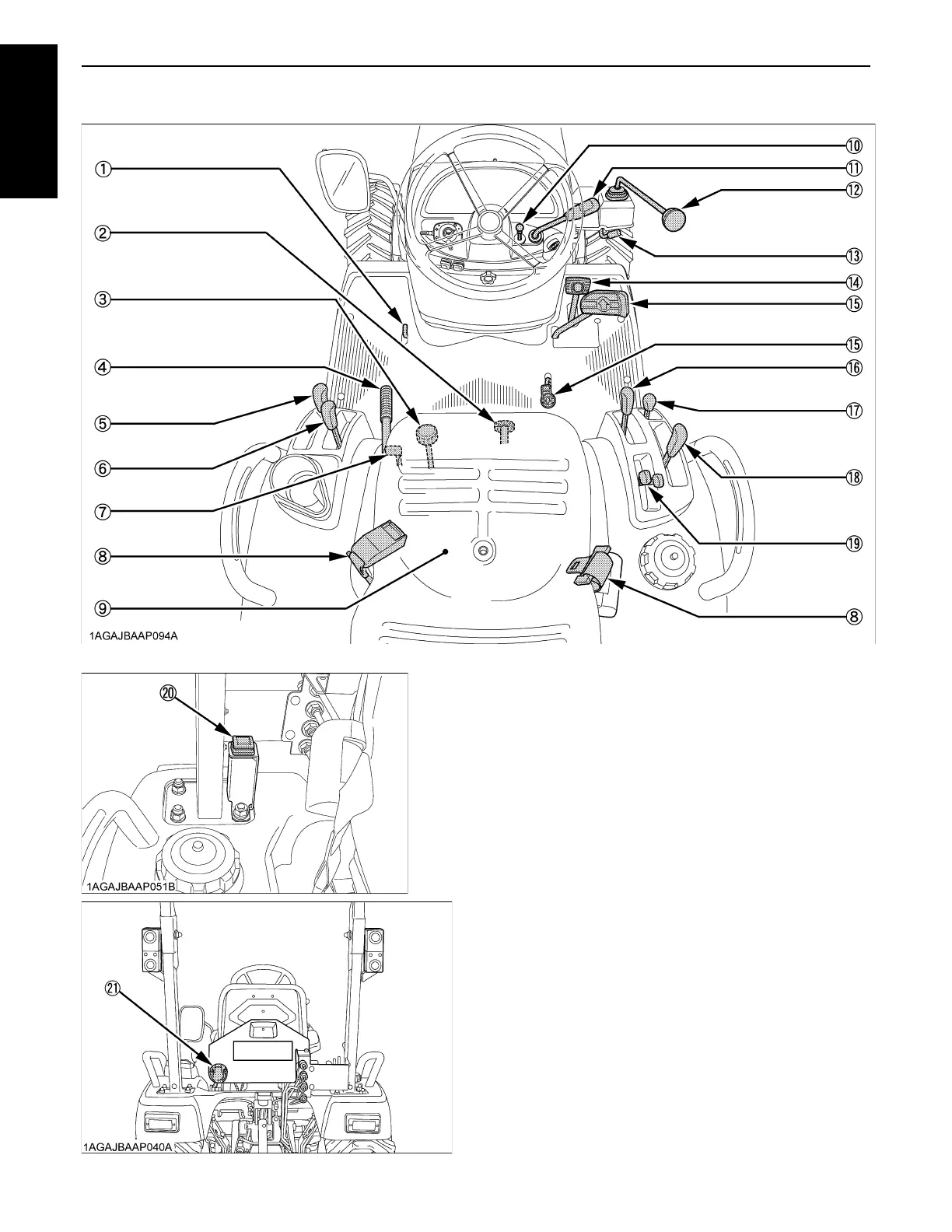 ①
②
③
④
⑤
⑥
⑦
⑧
⑨
⑩
⑪
⑫
⑬
⑭
⑮
⑮
⑯
⑰
⑱
⑲
⑧
1AGAJBAAP094A

⑳
1AGAJBAAP051B

㉑
1AGAJBAAP040A