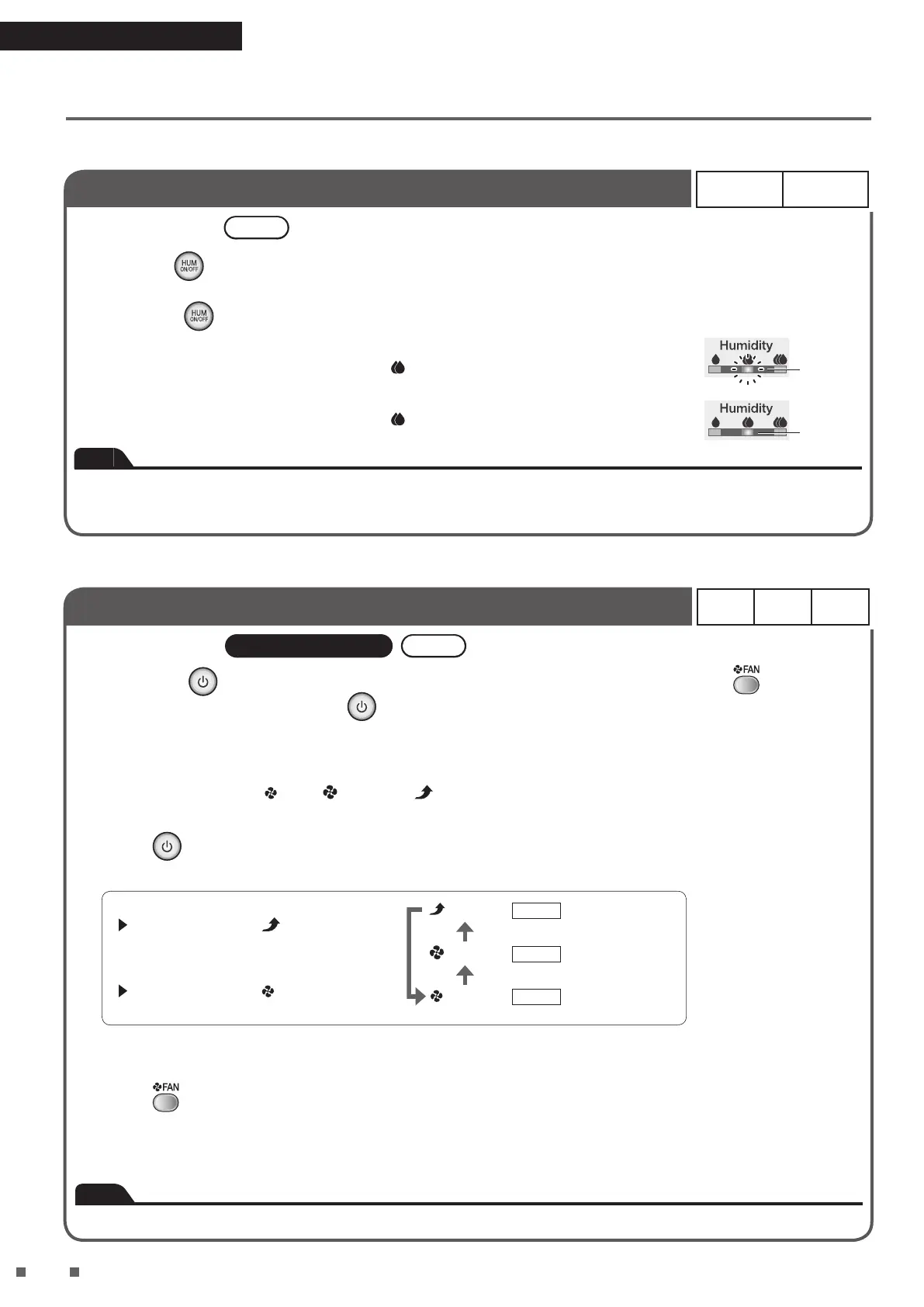 HUM
ON/OFF

HUM
ON/OFF

Humidity

Humidity

FAN

FAN