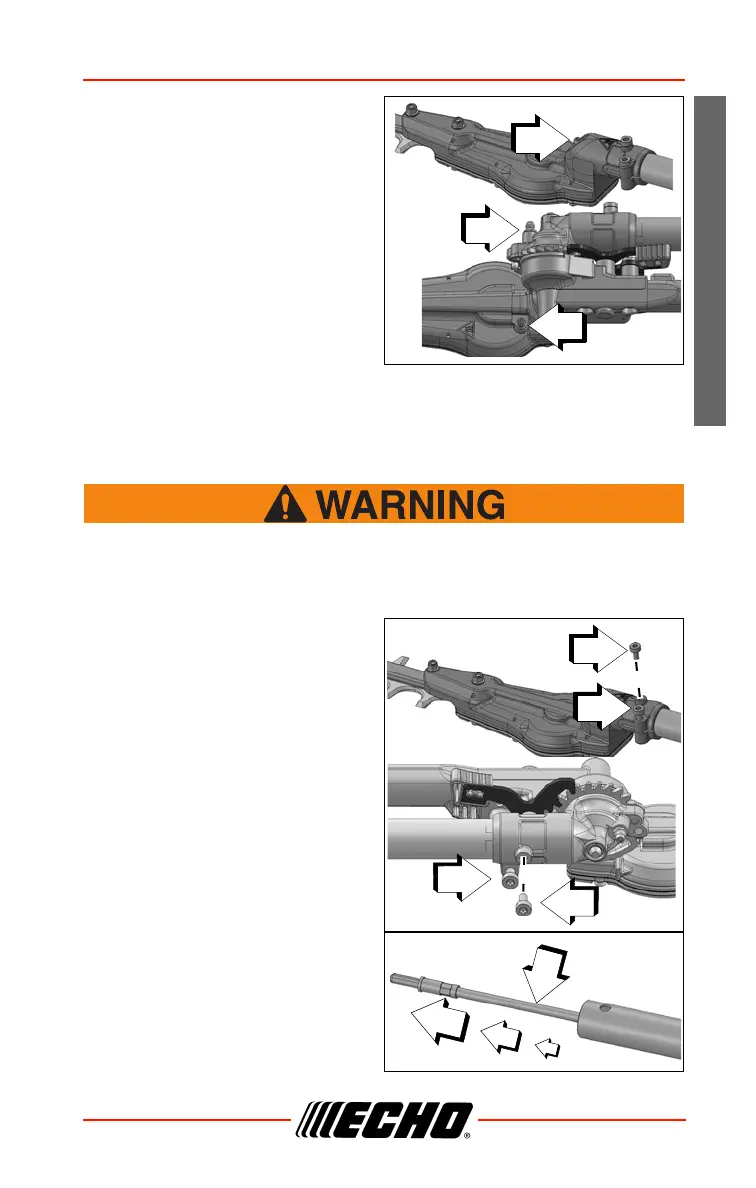 WARNING

ECHO