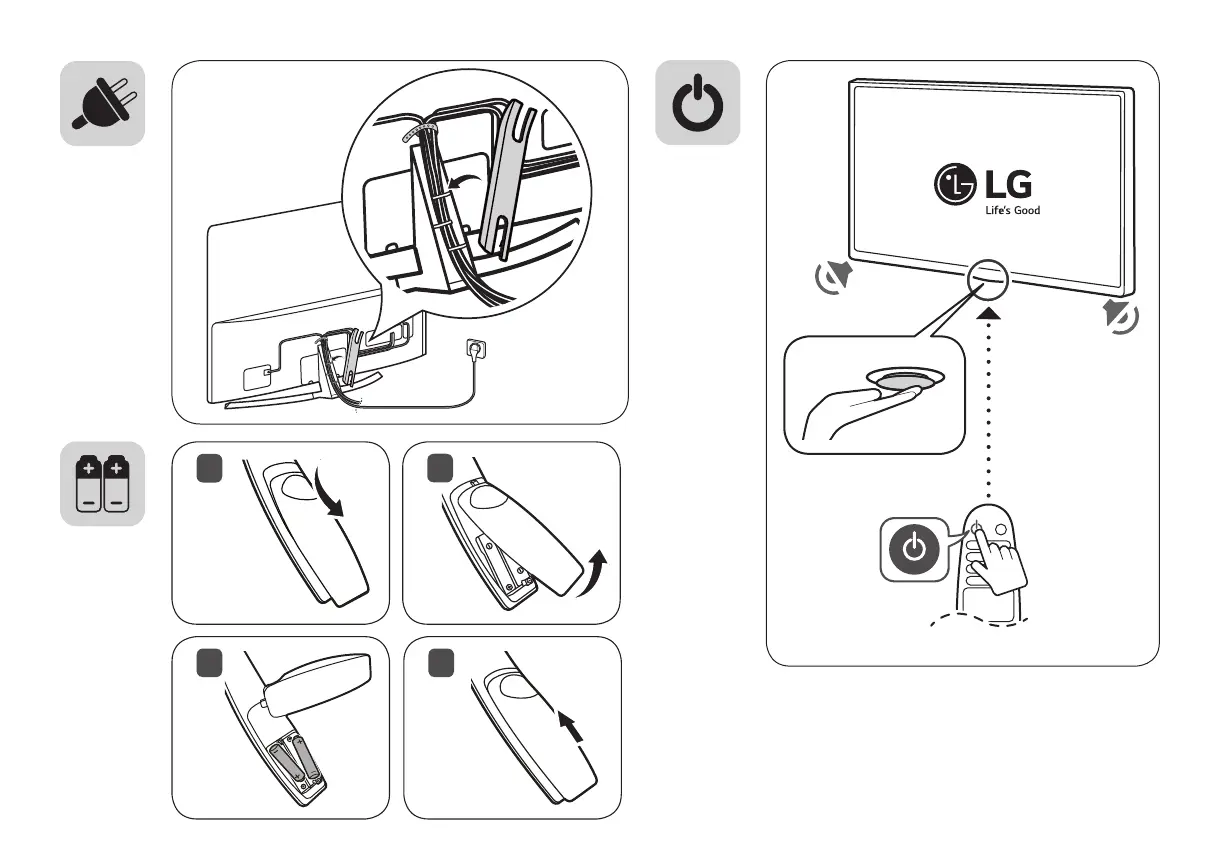 LG
Life's Good