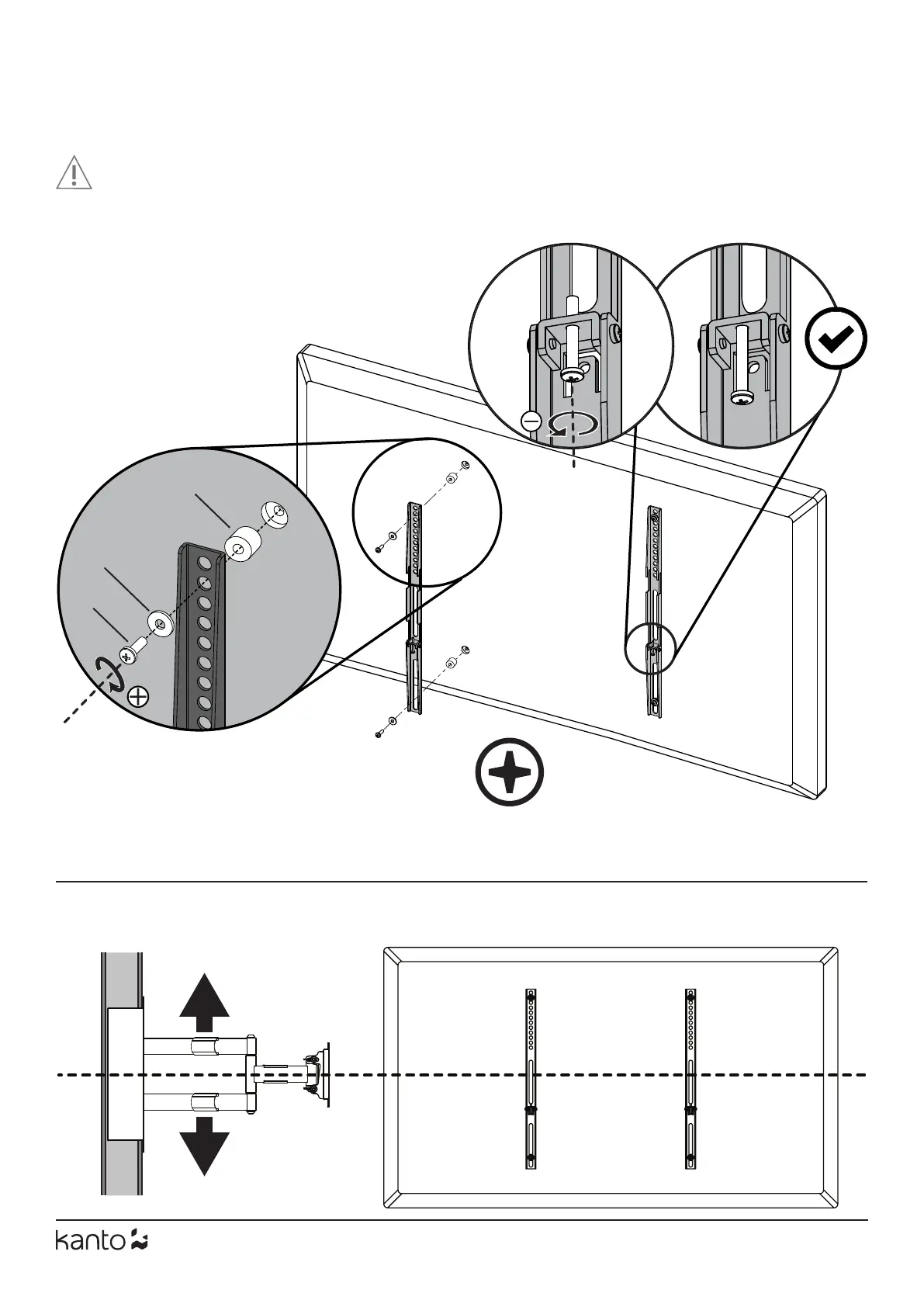 kanto