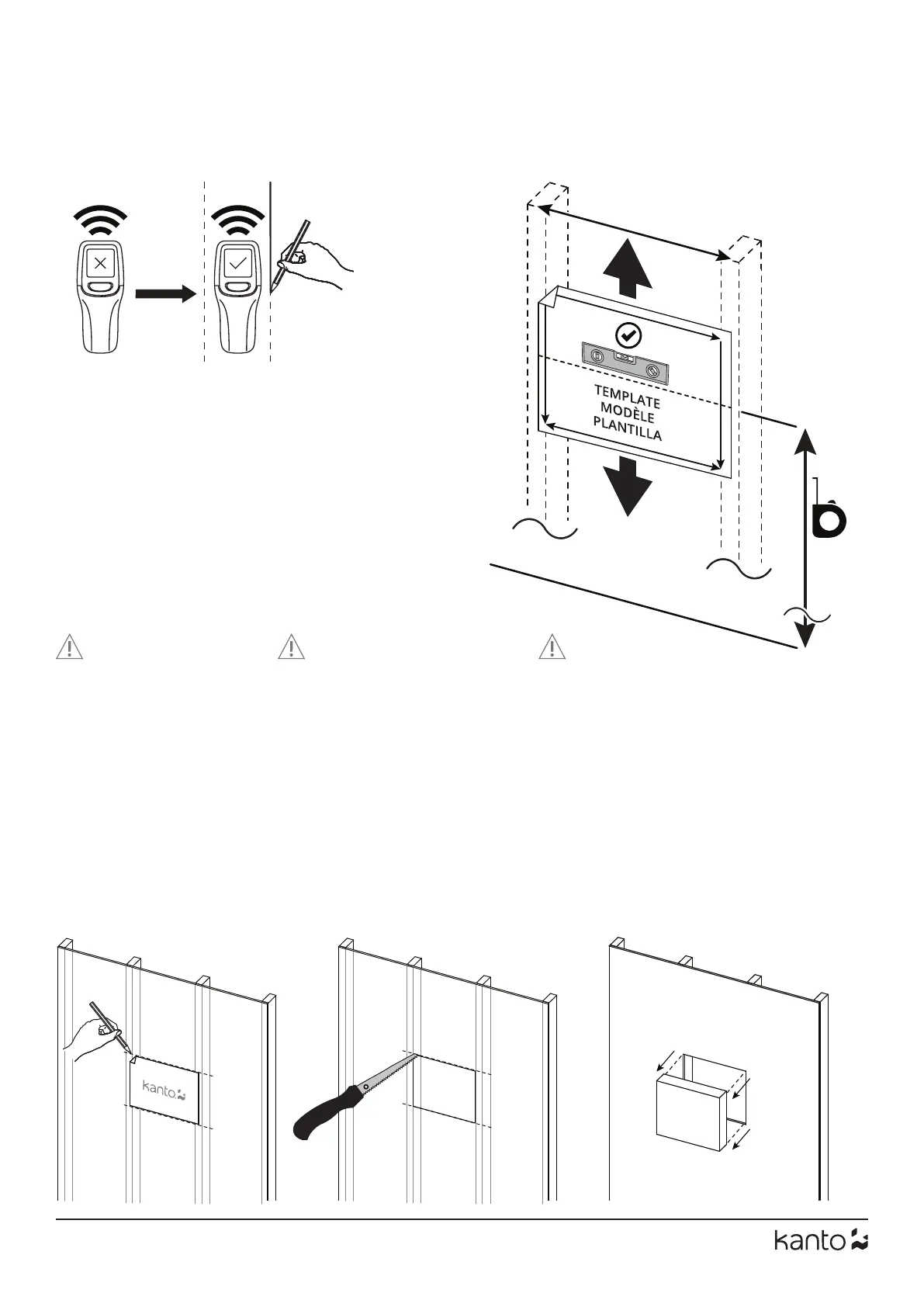 TEMPLATE
MODÈLE
PLANTILLA

kanto

kanto