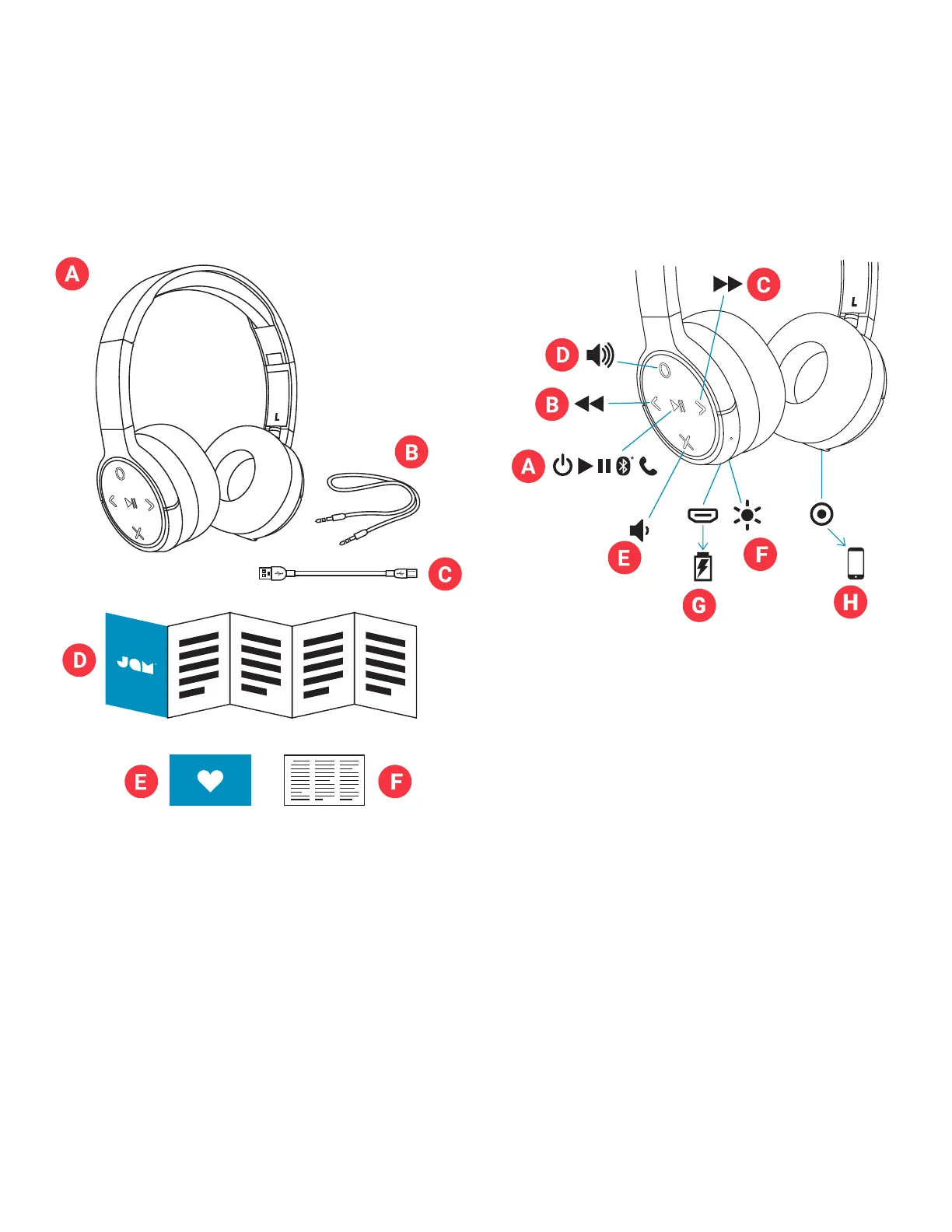 A

L

B

C

D

JAM

E

F

C

L

D

B

A

E

F

G

H