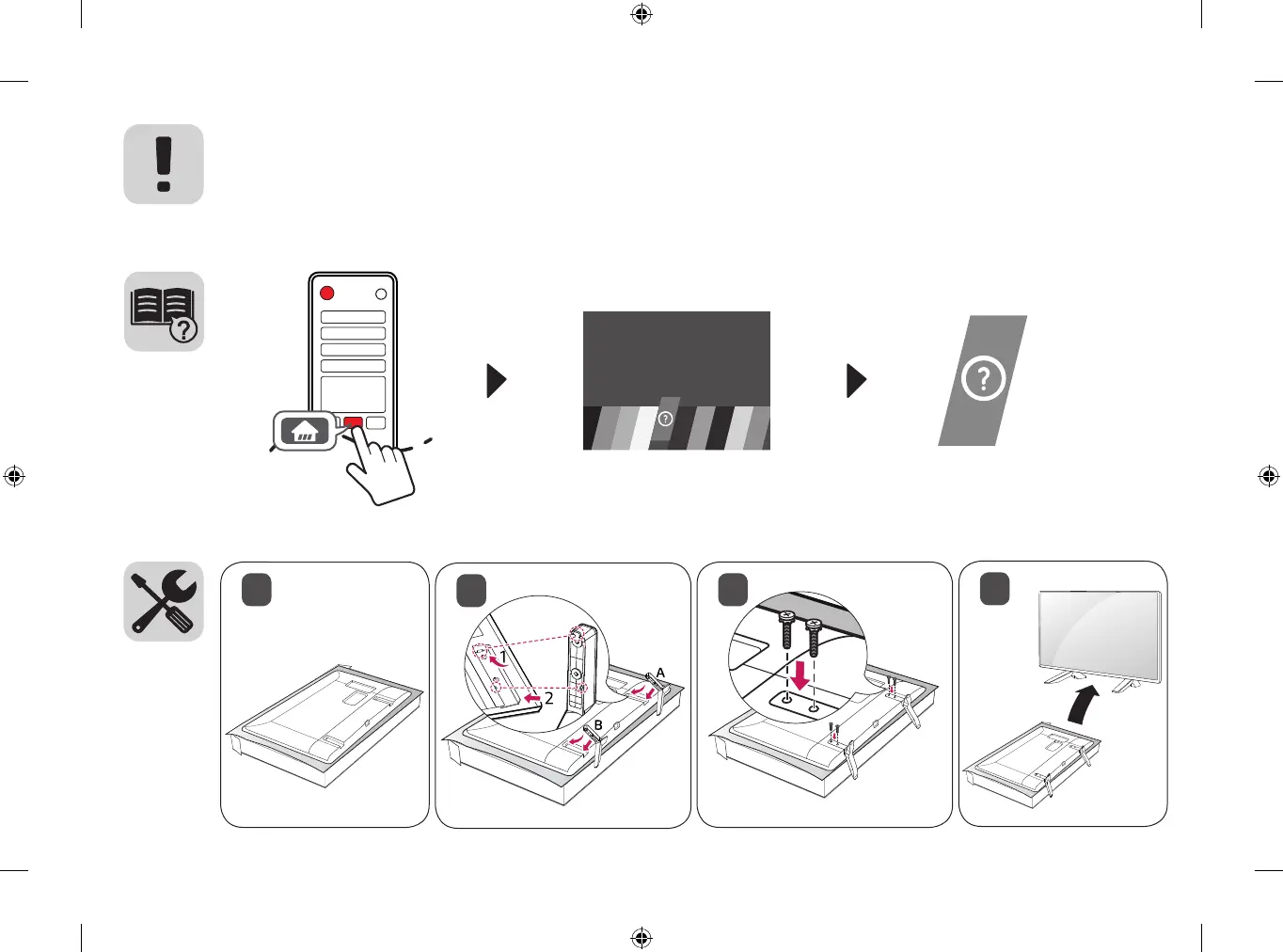 1
2
A
B