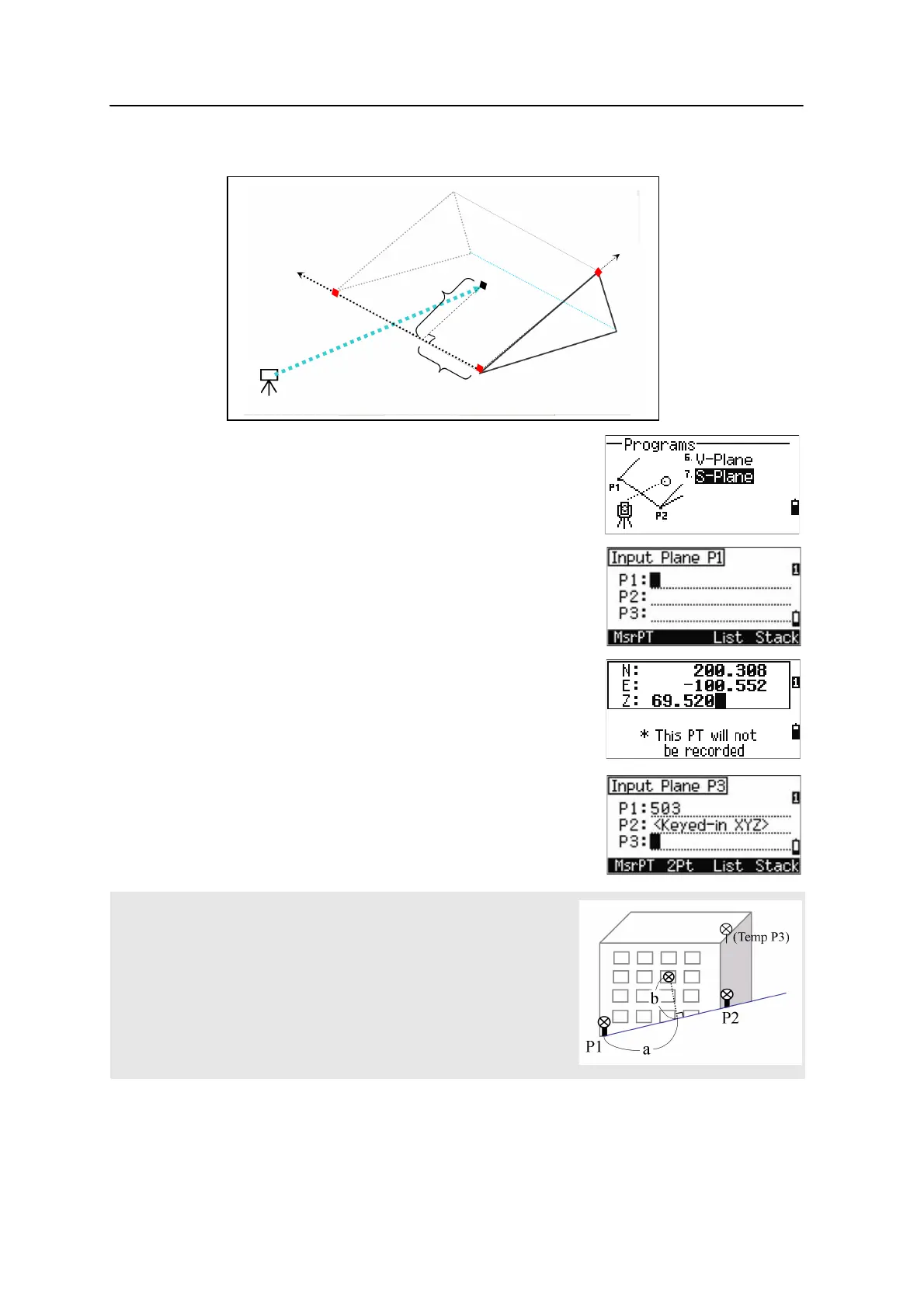 Programs
6. V-Plane
7. S-Plane
P1
P2

Input Plane P1
P1:
P2:
P3:
MsrPT List Stack

N: 200.308
E: -100.552
Z: 69.520

* This PT will not be recorded

Input Plane P3
P1:503
P2: <Keyed-in XYZ>
P3:
MsrPT 2Pt List Stack

(Temp P3)
b
P2
P1
a