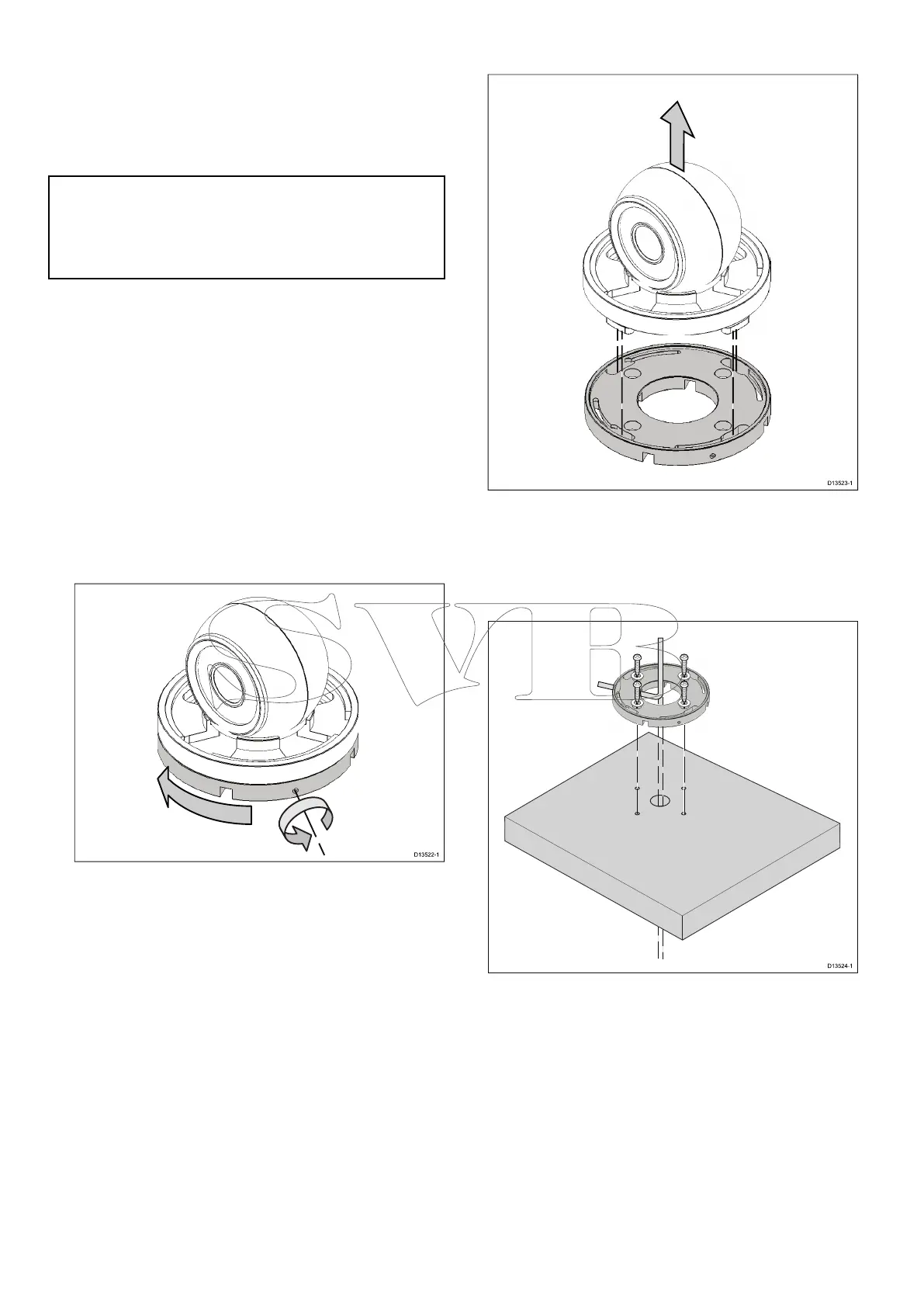 D13523-1

SVB

D13522-1

D13524-1