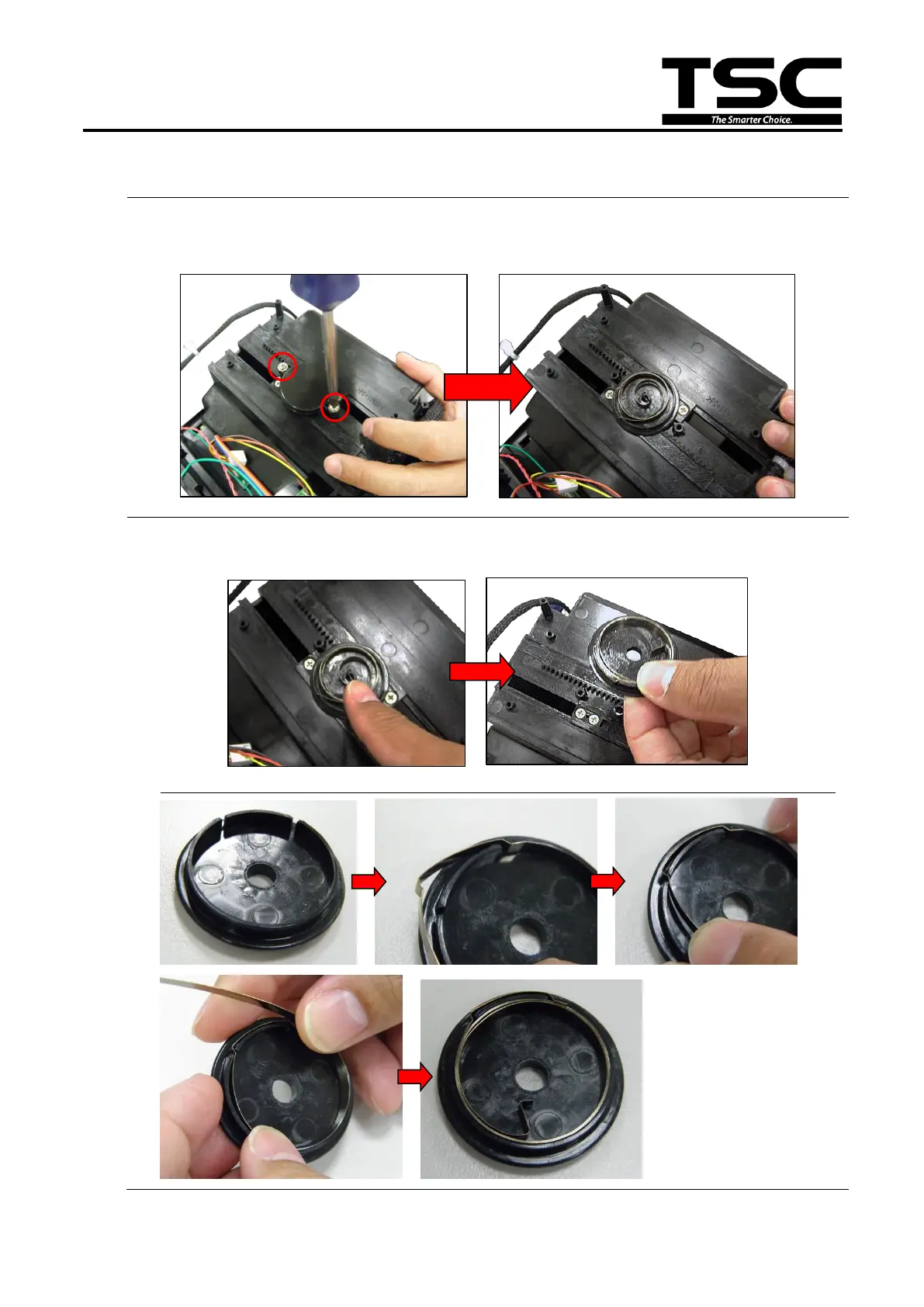 TSC
The Smarter Choice.