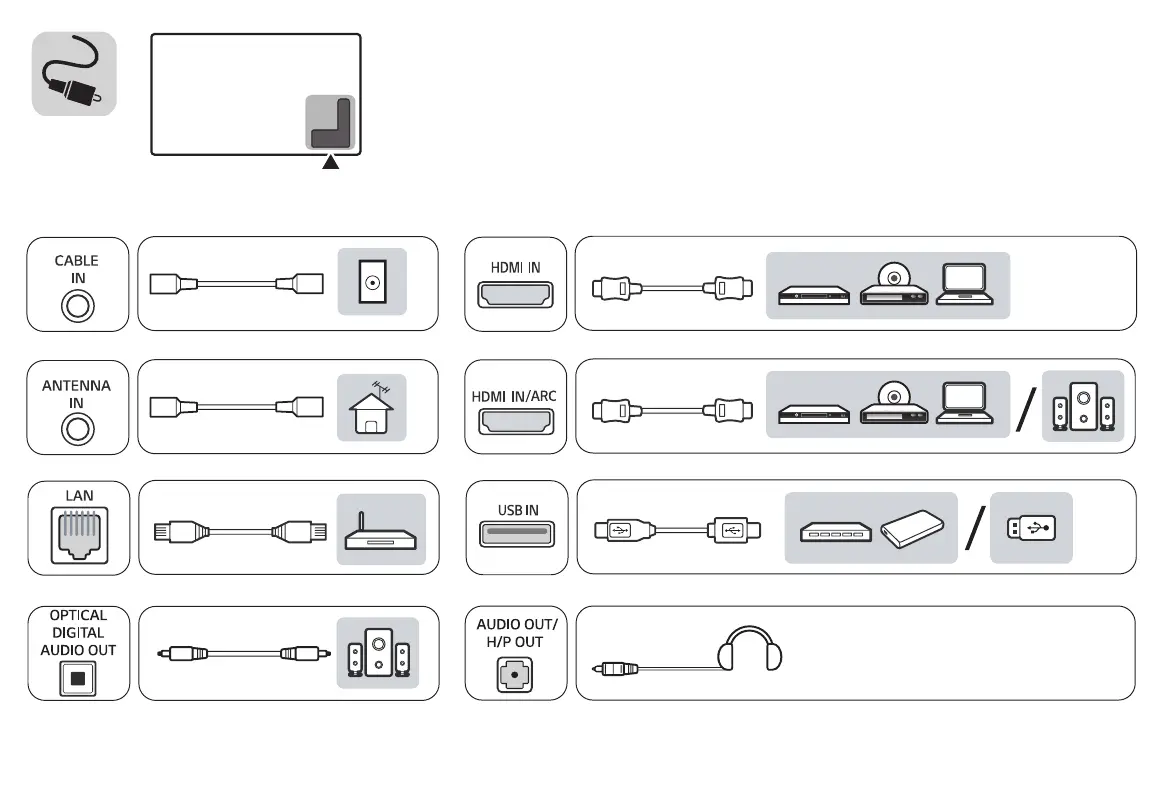 CABLE IN

ANTENNA IN

LAN

OPTICAL DIGITAL AUDIO OUT

HDMI IN

HDMI IN/ARC

USB IN

AUDIO OUT/ H/P OUT