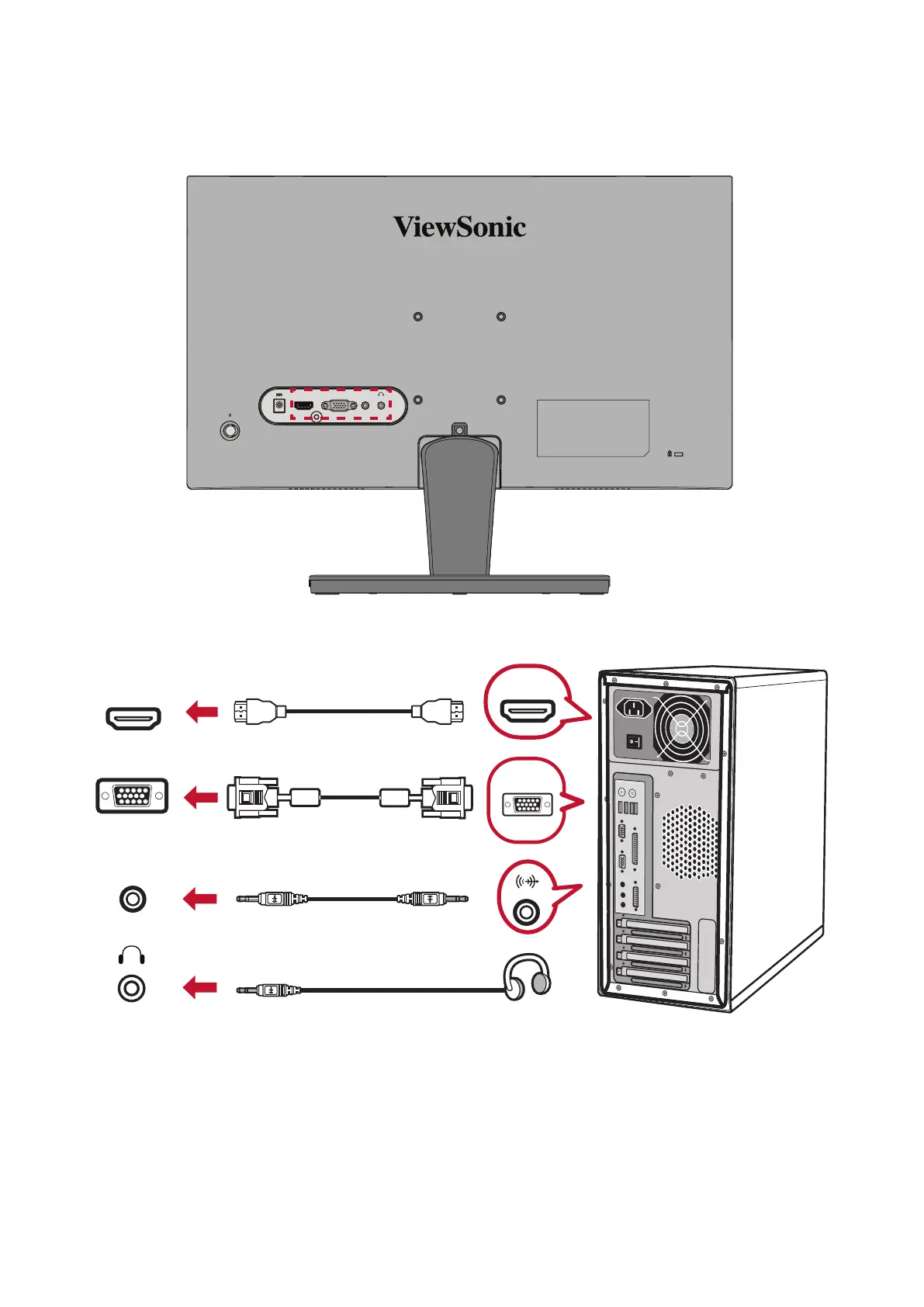 ViewSonic