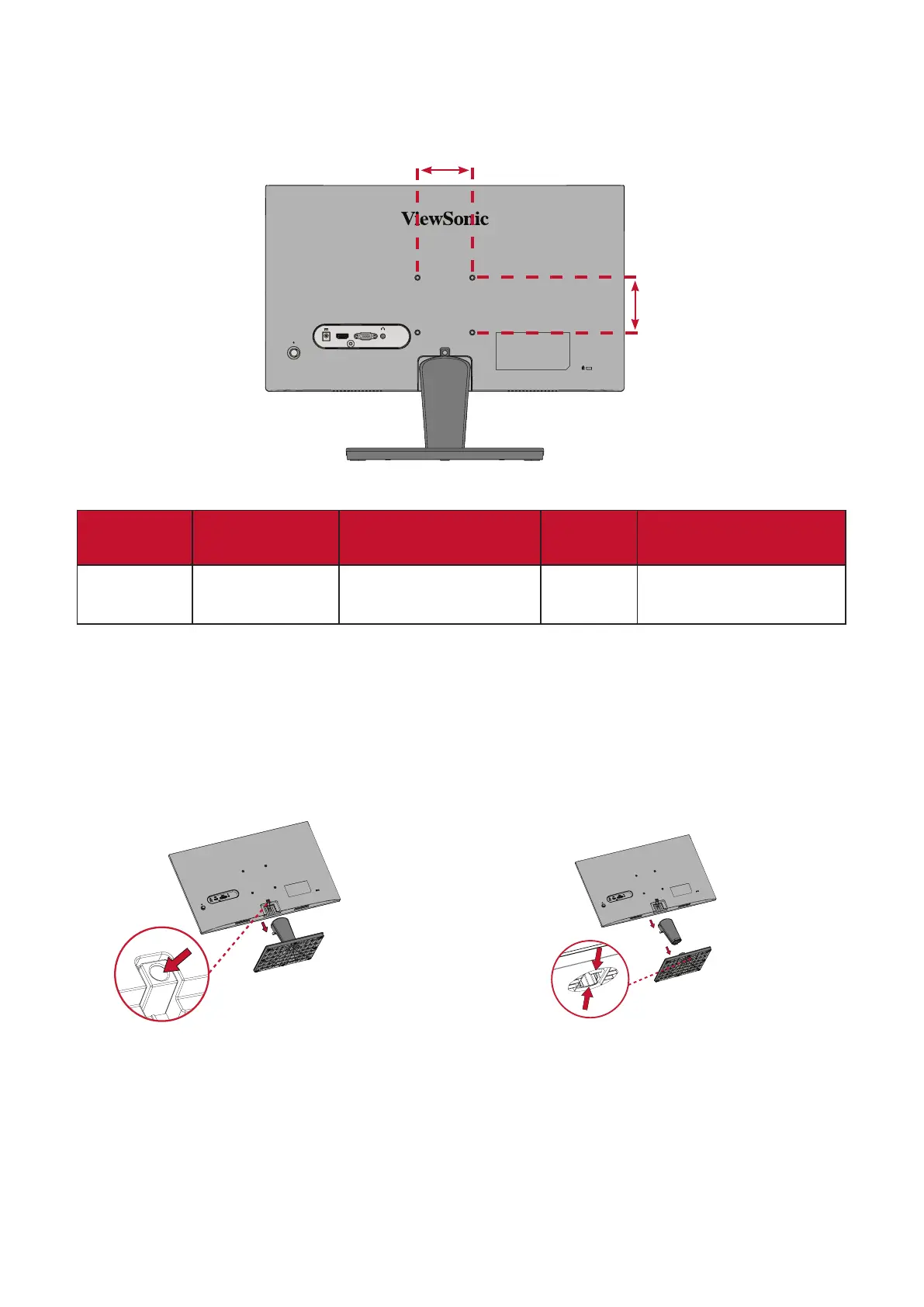 ViewSonic