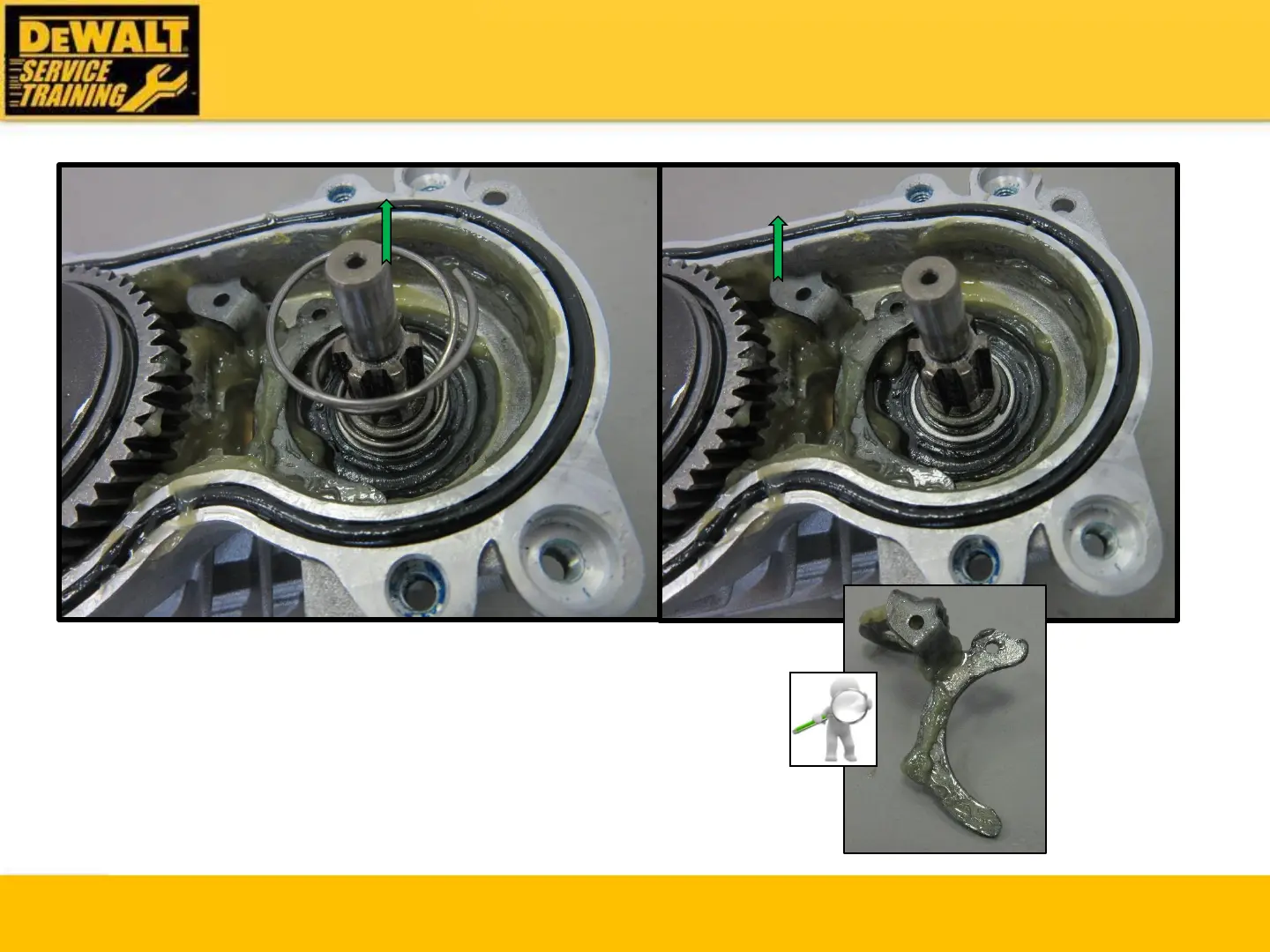 DEWALT
SERVICE
TRAINING